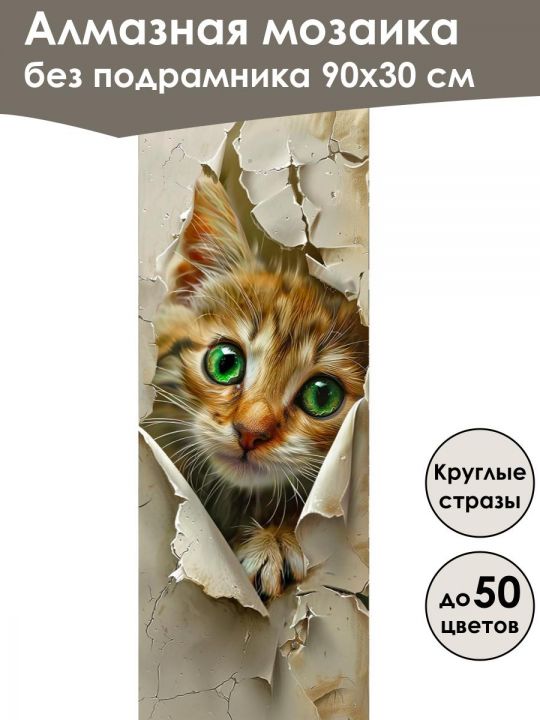 Алмазная мозаика
без подрамника 90х30 см

Круглые стразы

до 50 цветов