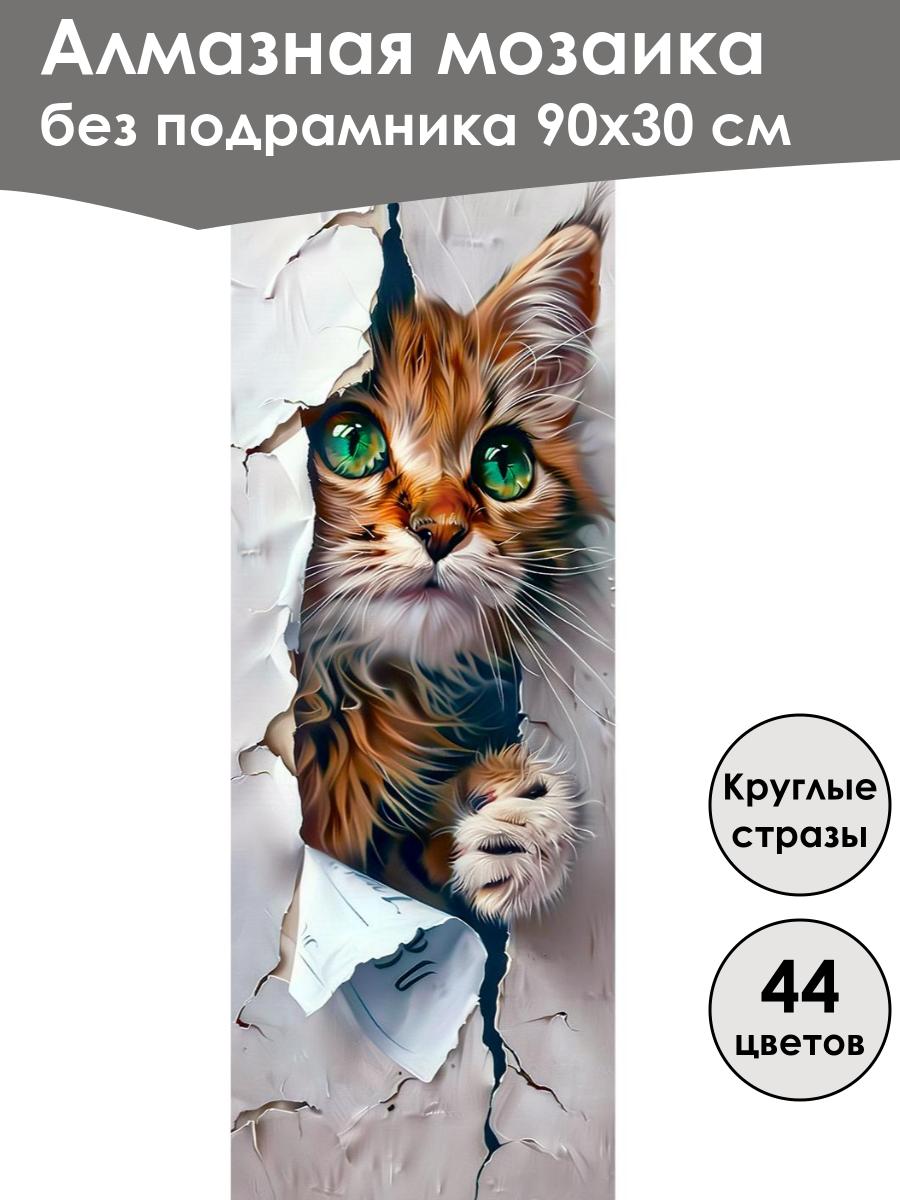 Алмазная мозаика
без подрамника 90х30 см

Круглые стразы

44 цветов