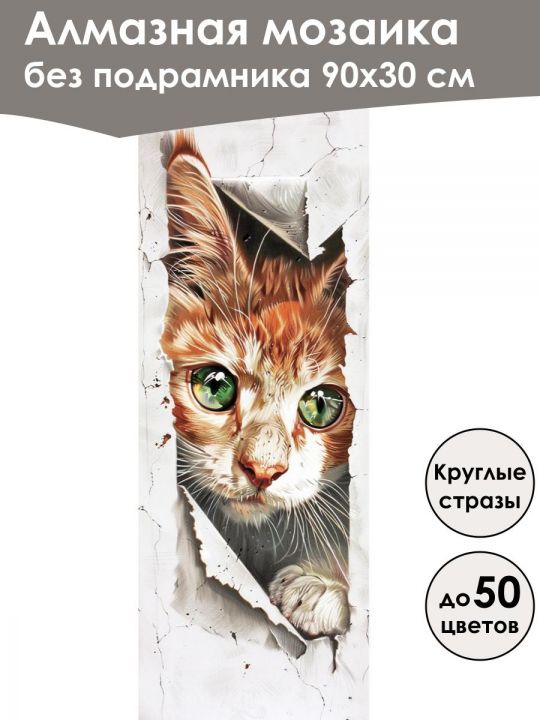 Алмазная мозаика
без подрамника 90х30 см

Круглые стразы

до 50 цветов