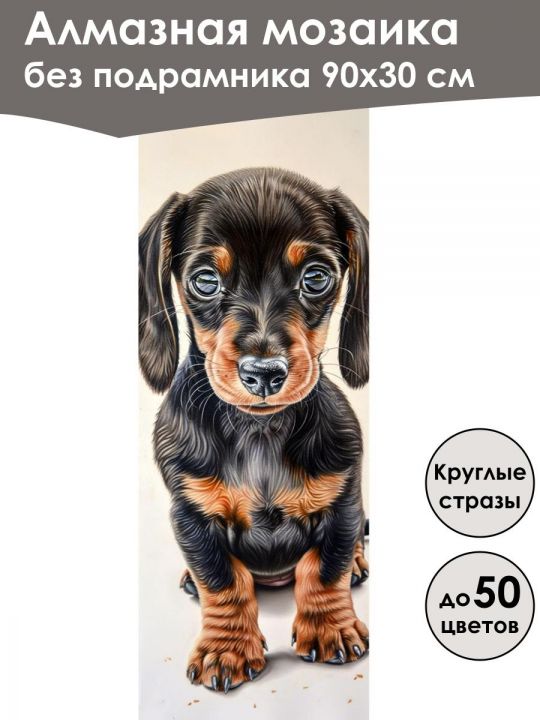 Алмазная мозаика
без подрамника 90х30 см

Круглые стразы

до 50 цветов