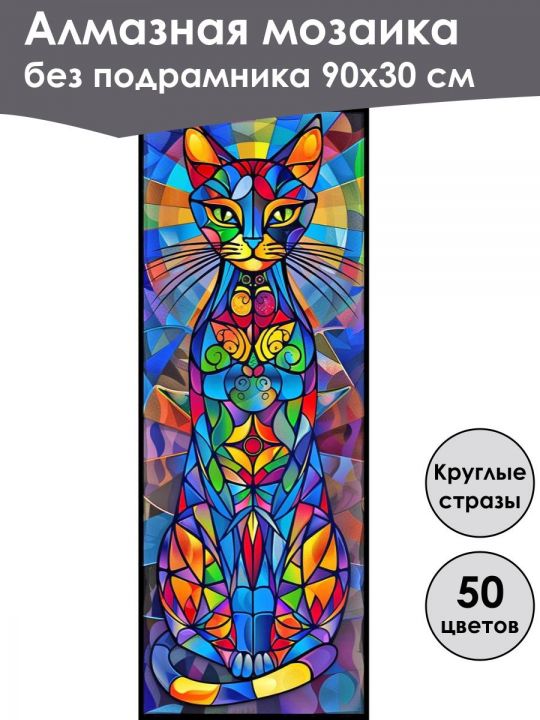 Алмазная мозаика
без подрамника 90х30 см

Круглые стразы

50 цветов