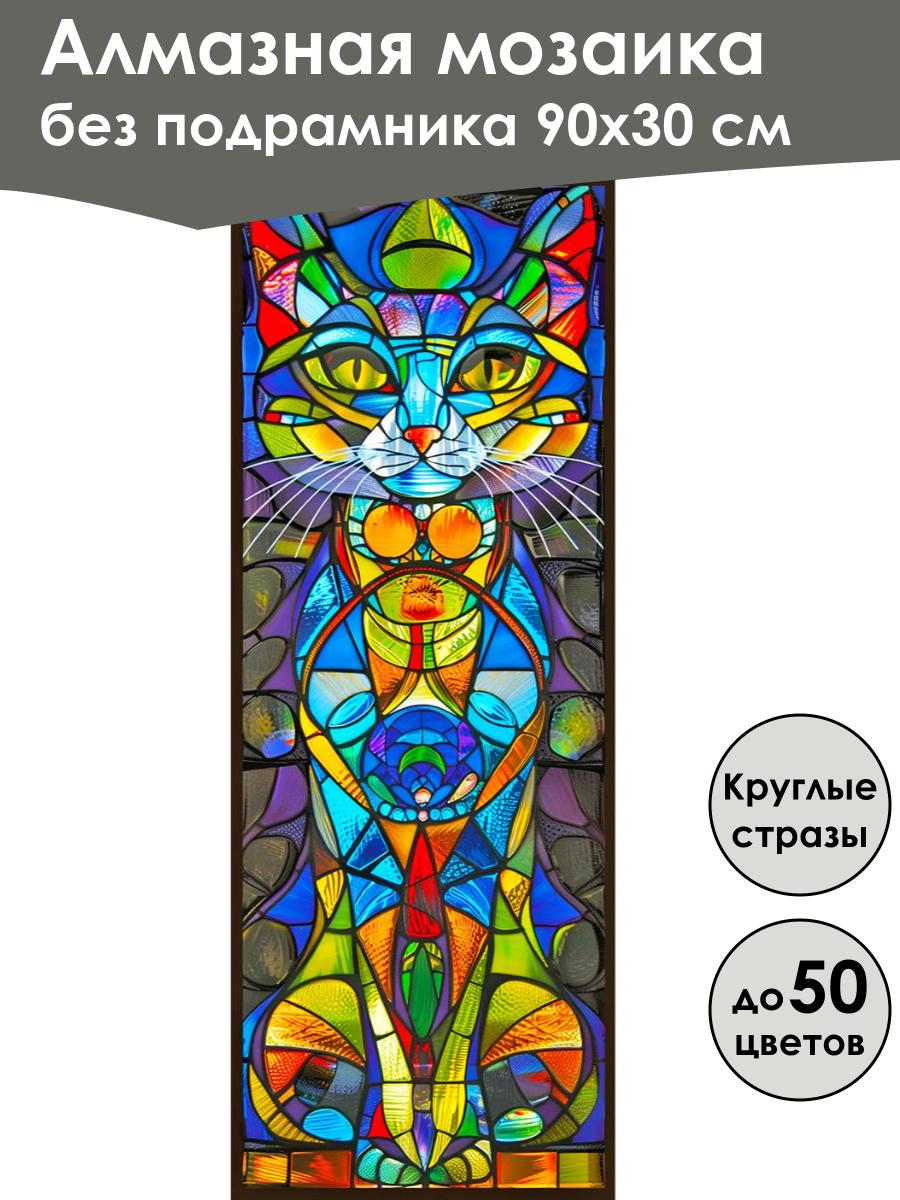 Алмазная мозаика
без подрамника 90х30 см

Круглые стразы

до 50 цветов