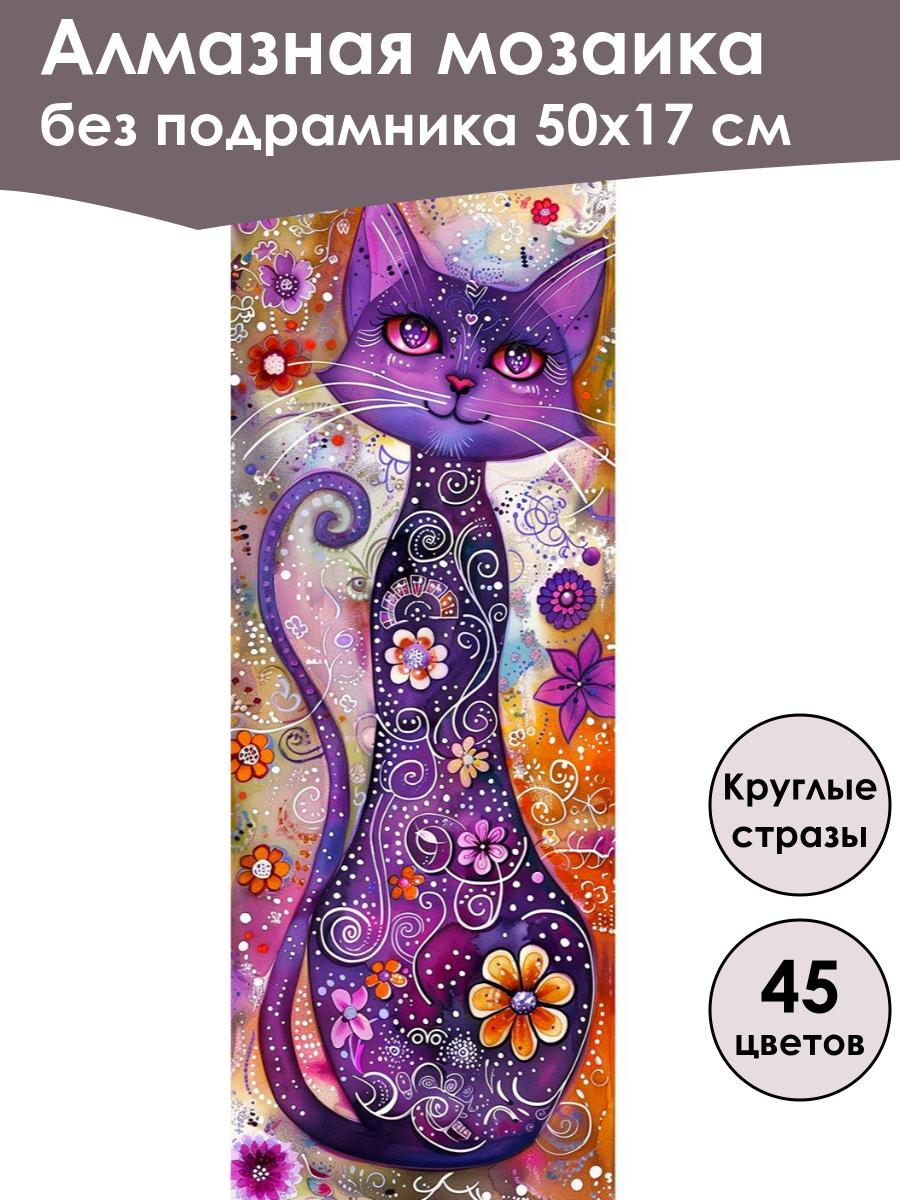 Алмазная мозаика
без подрамника 50х17 см

Круглые
стразы

45
цветов