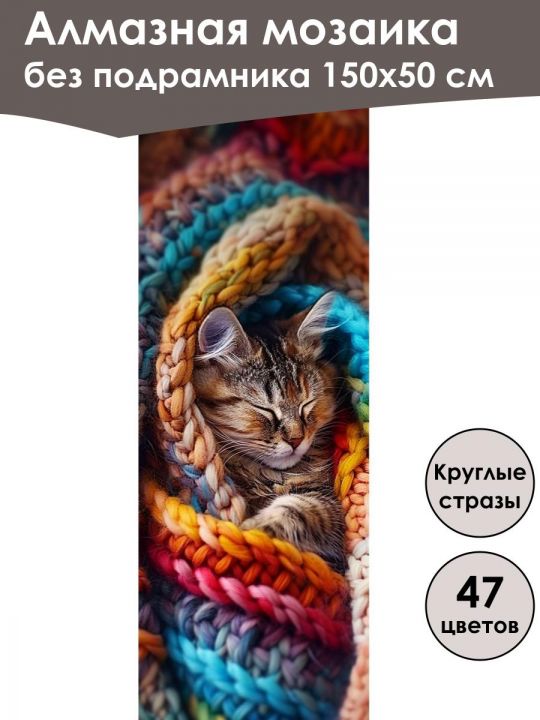 Алмазная мозаика
без подрамника 150х50 см

Круглые стразы

47 цветов