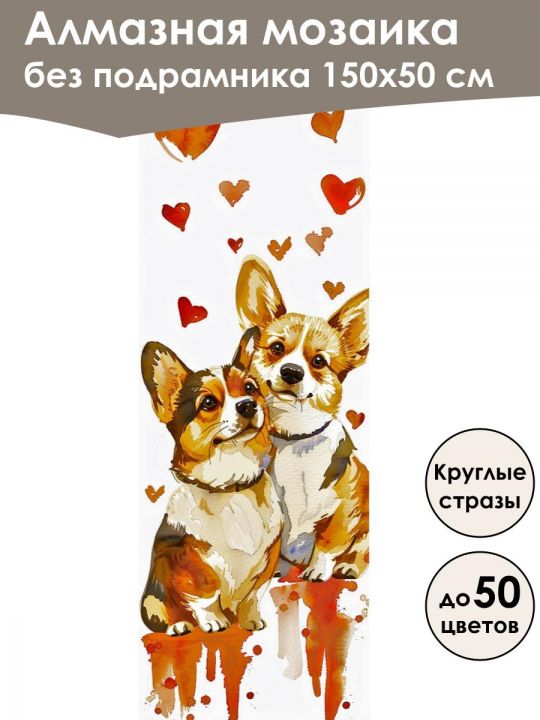 Алмазная мозаика
без подрамника 150х50 см

Круглые стразы

до 50 цветов