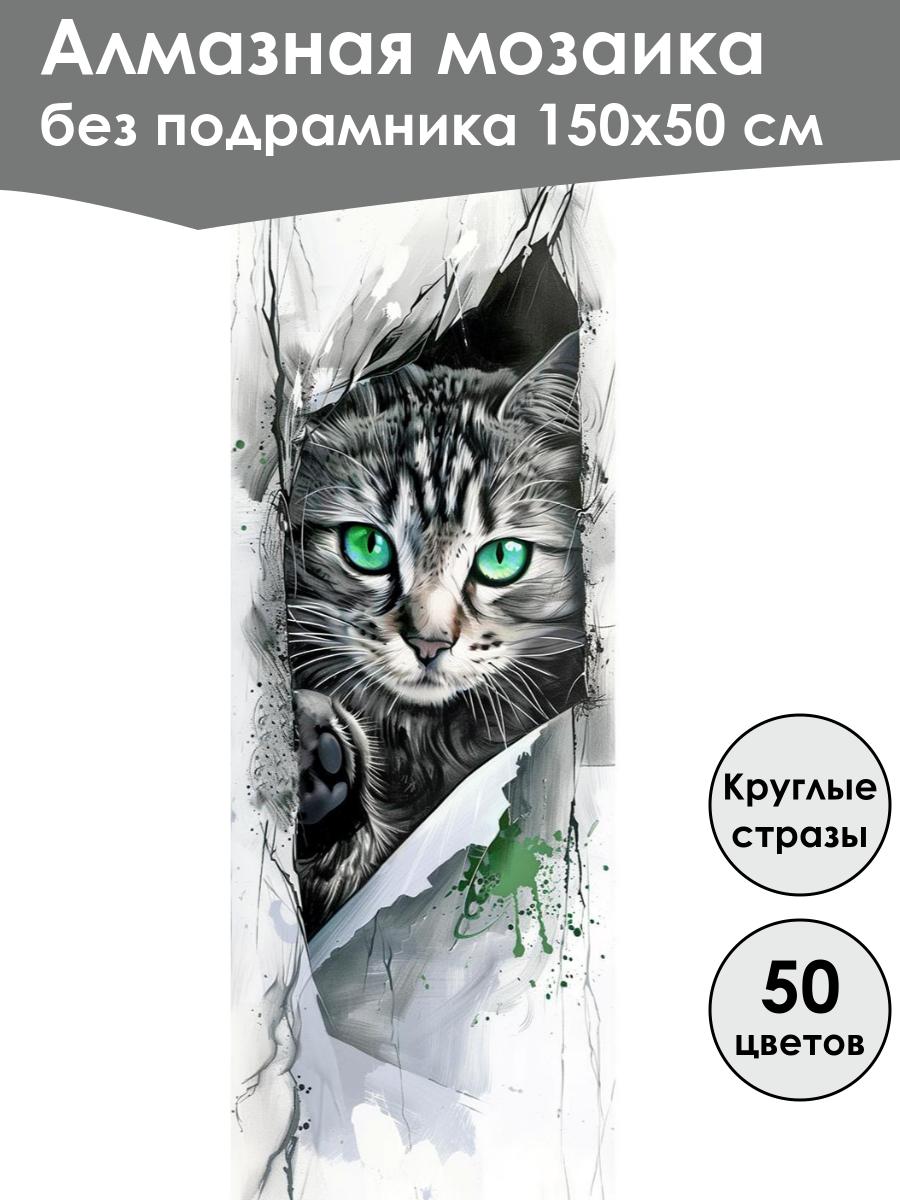 Алмазная мозаика
без подрамника 150х50 см

Круглые стразы

50 цветов