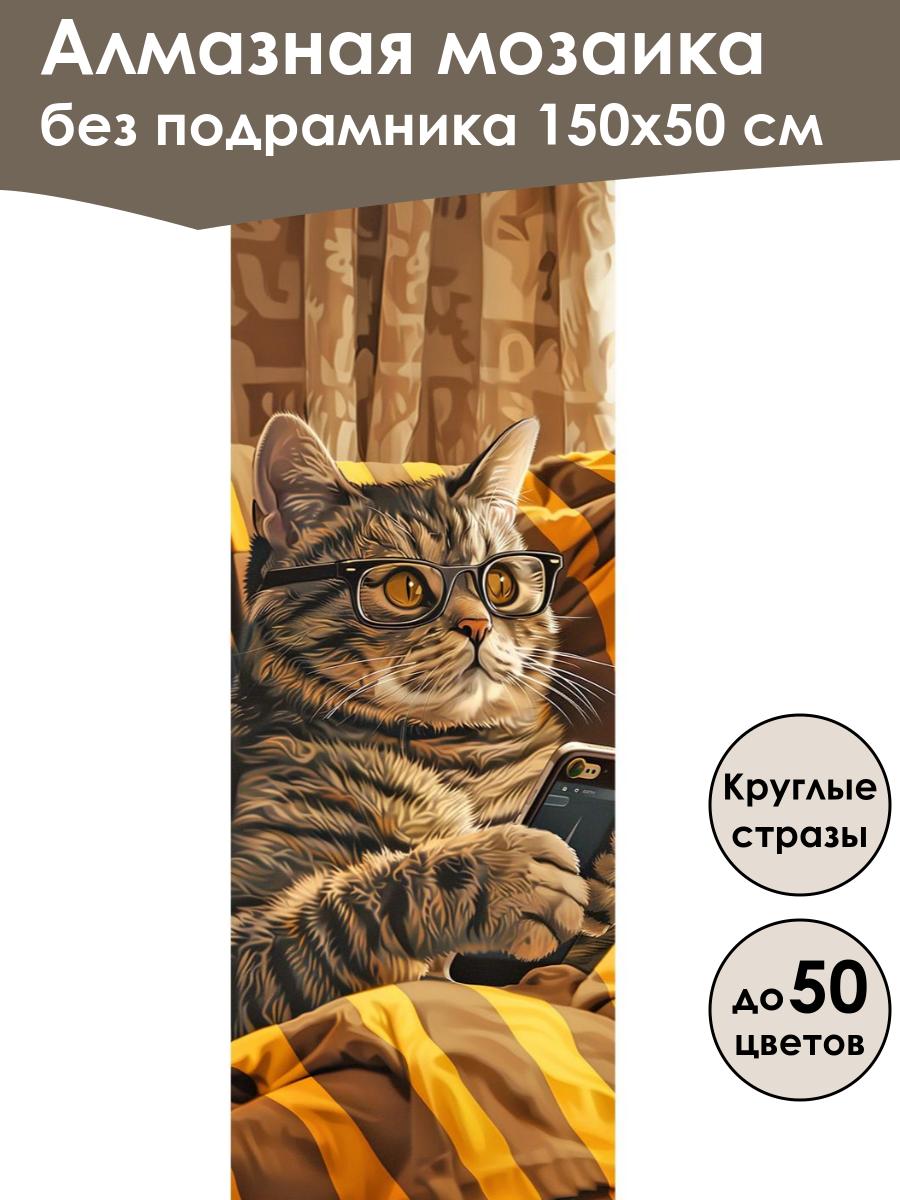 Алмазная мозаика
без подрамника 150х50 см

Круглые
стразы

до 50
цветов