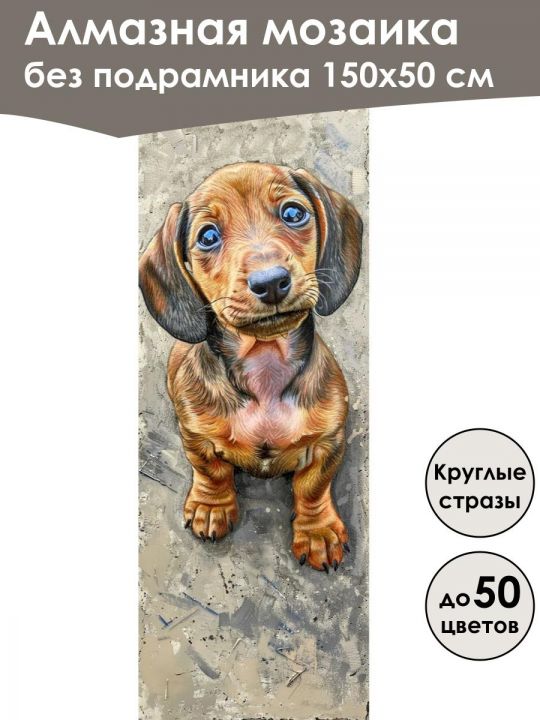 Алмазная мозаика
без подрамника 150x50 см

Круглые стразы

до 50 цветов