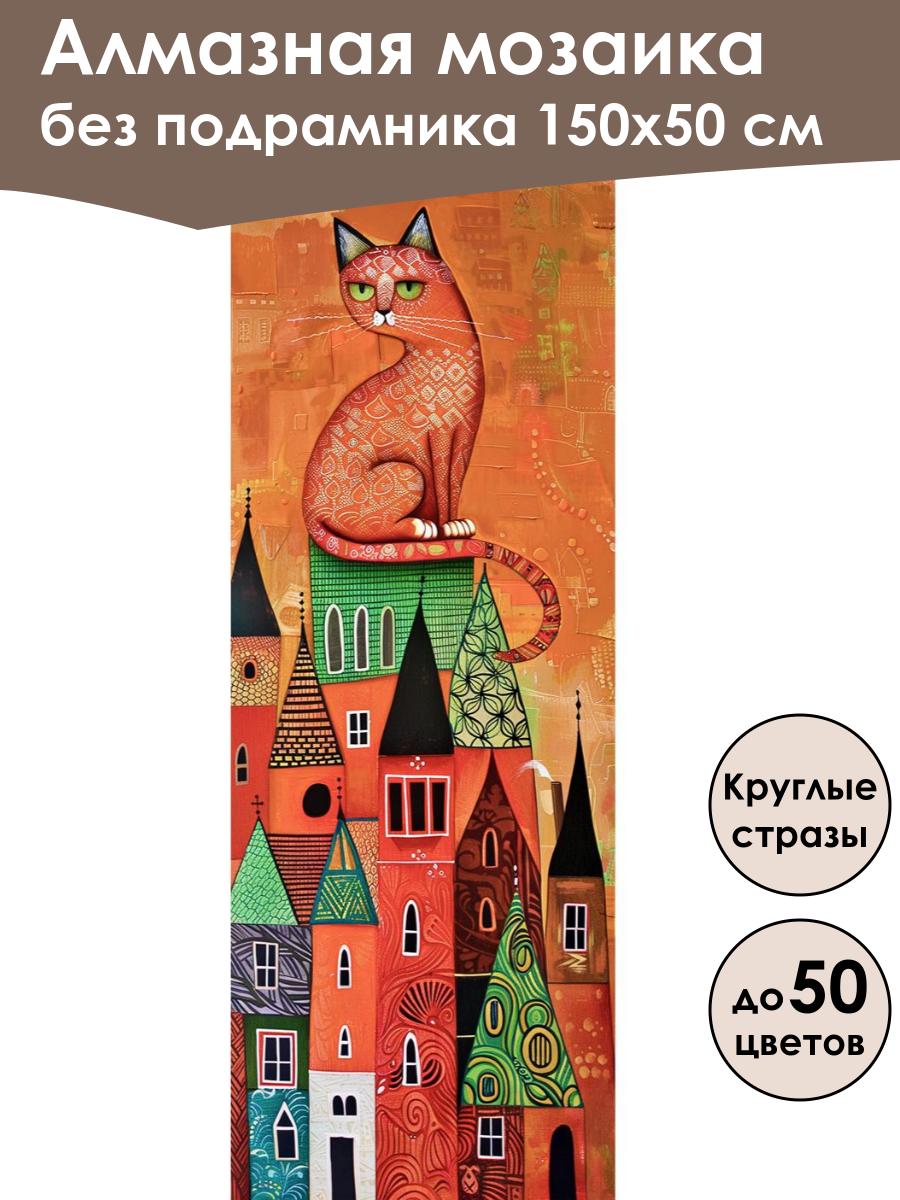 Алмазная мозаика
без подрамника 150х50 см

Круглые стразы

до 50 цветов