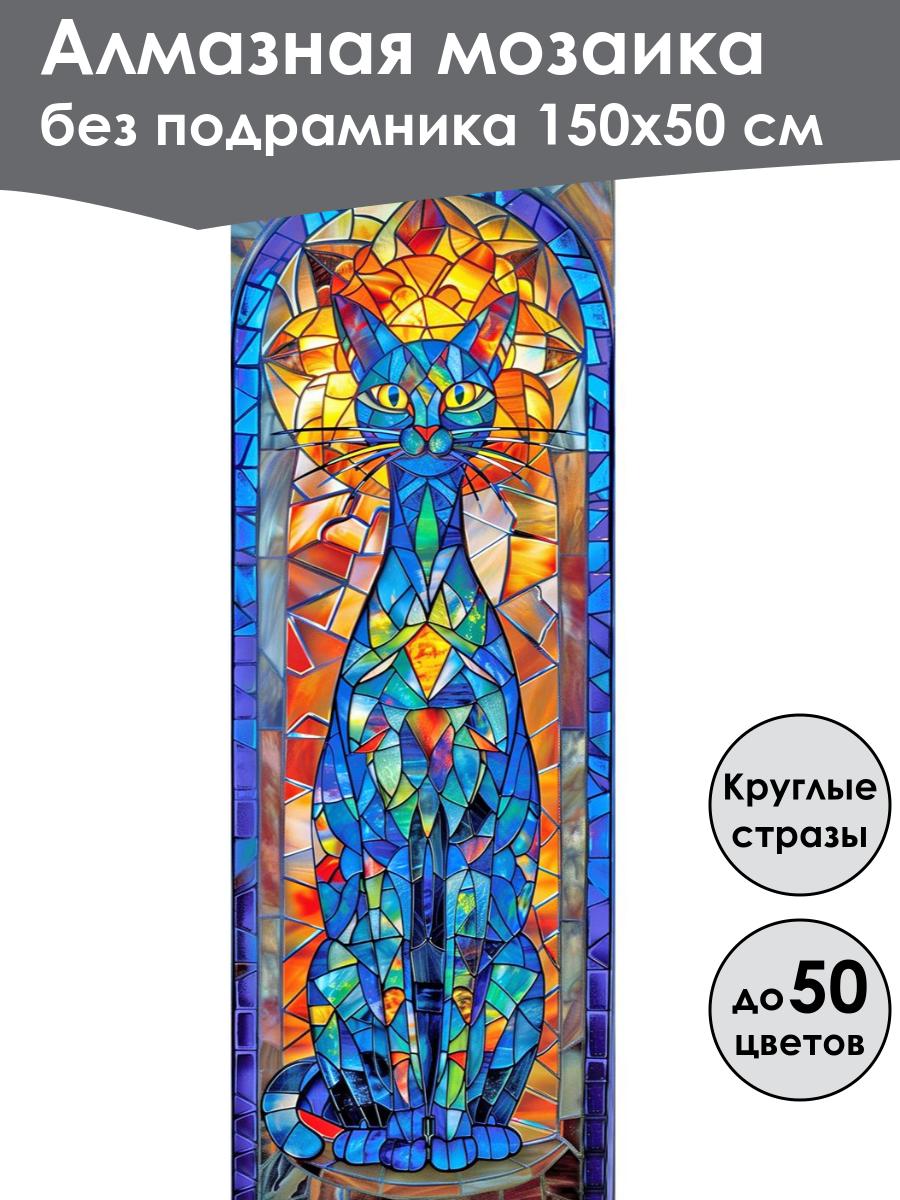 Алмазная мозаика
без подрамника 150х50 см

Круглые стразы

до 50 цветов