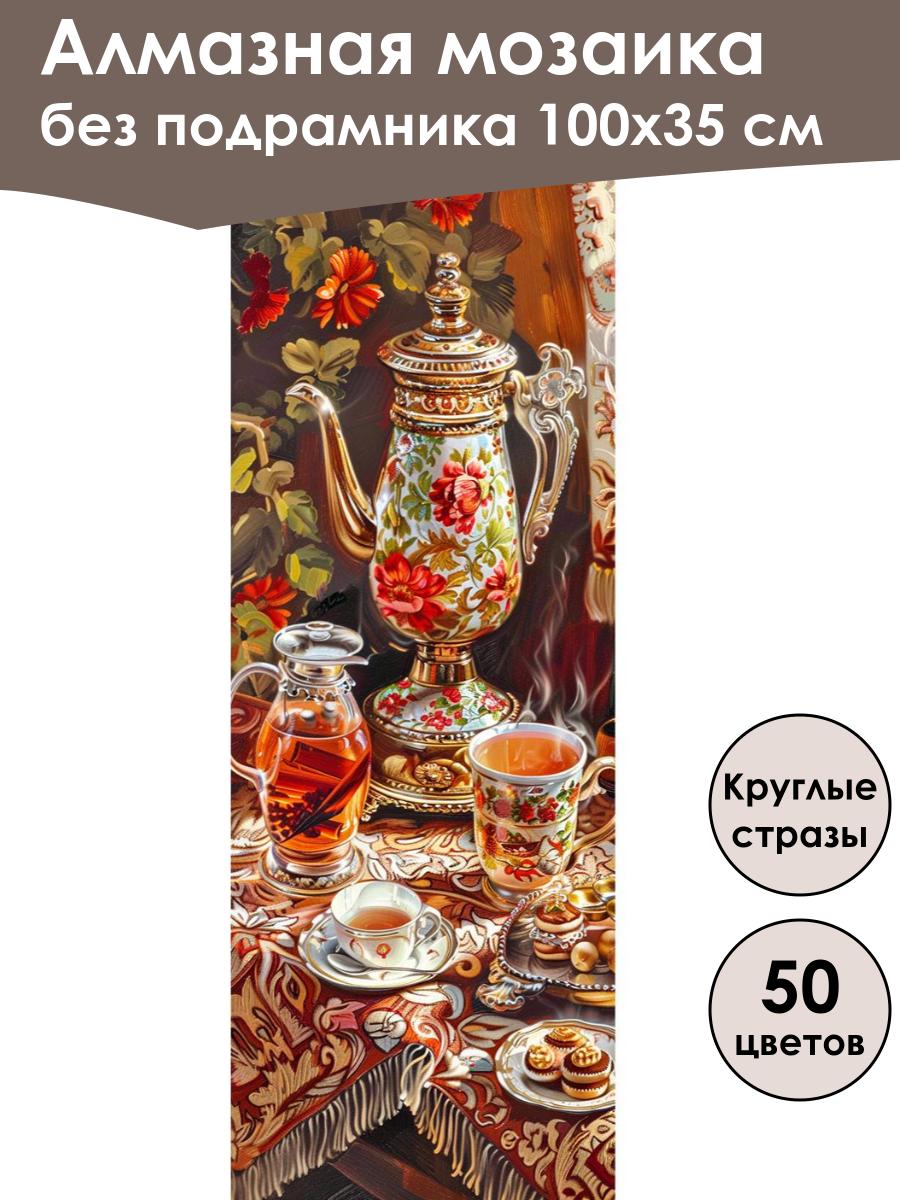 Алмазная мозаика
без подрамника 100х35 см

Круглые стразы

50 цветов