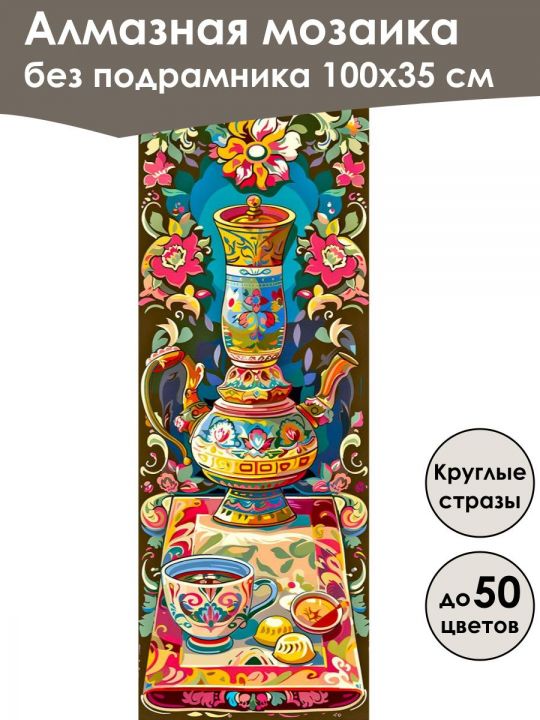 Алмазная мозаика
без подрамника 100х35 см

Круглые стразы

до 50 цветов