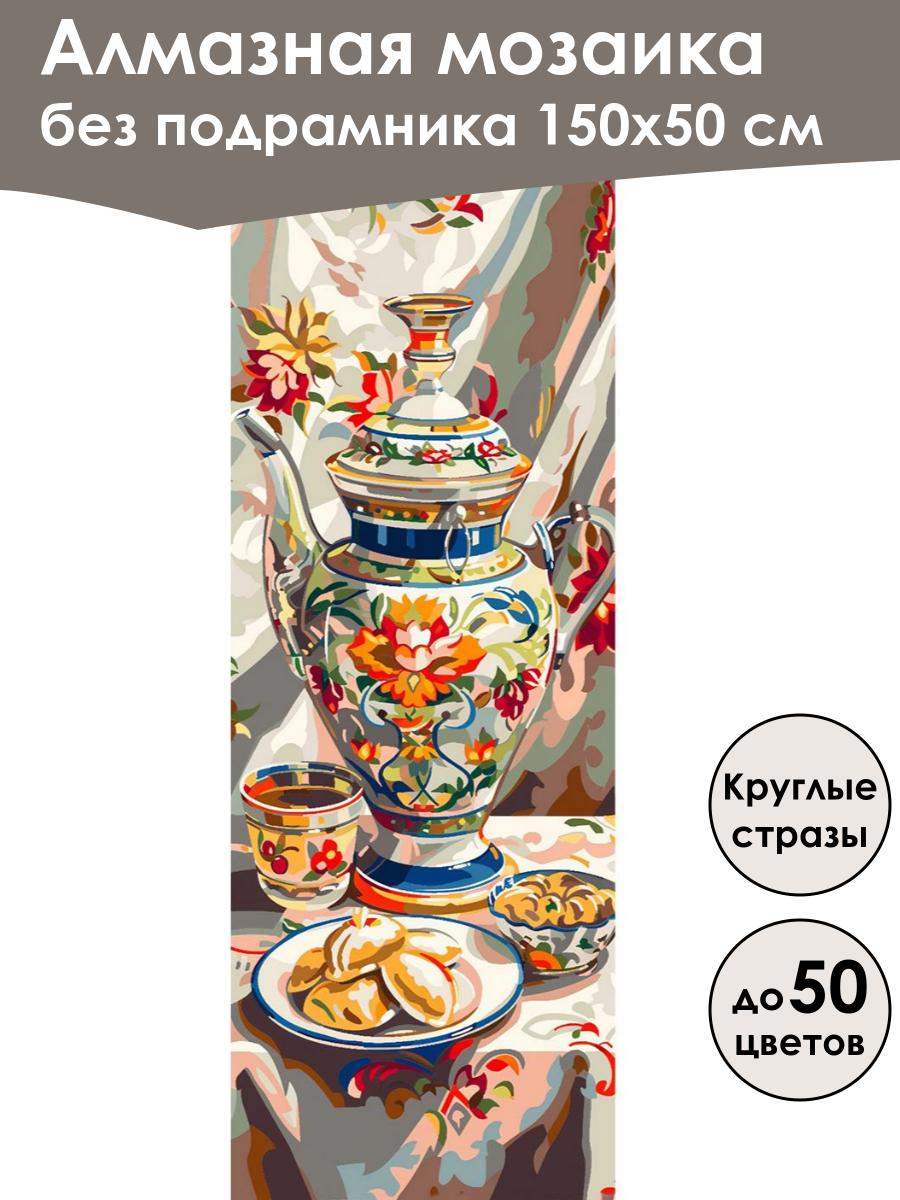 Алмазная мозаика
без подрамника 150х50 см

Круглые стразы

до 50 цветов