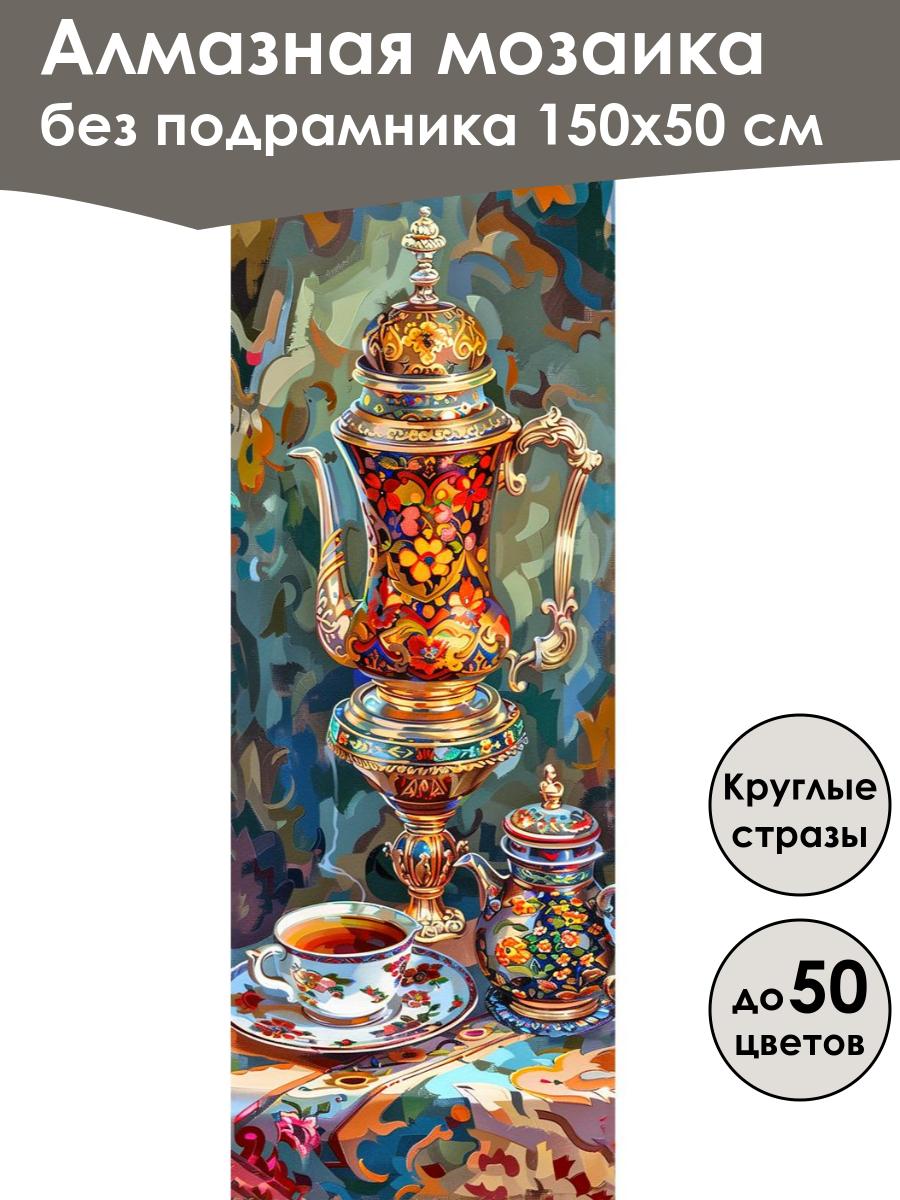 Алмазная мозаика
без подрамника 150х50 см

Круглые стразы

до 50 цветов