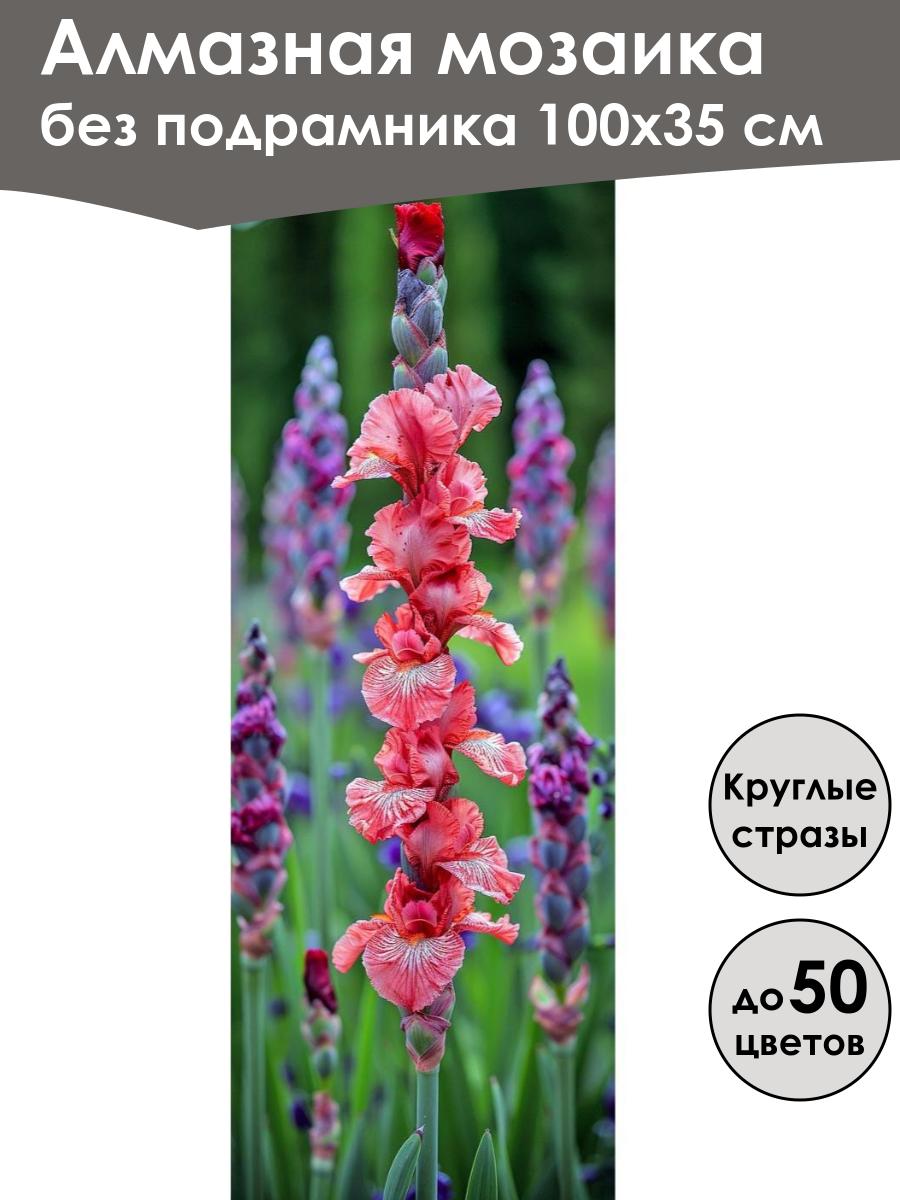 Алмазная мозаика
без подрамника 100х35 см

Круглые стразы

до 50 цветов