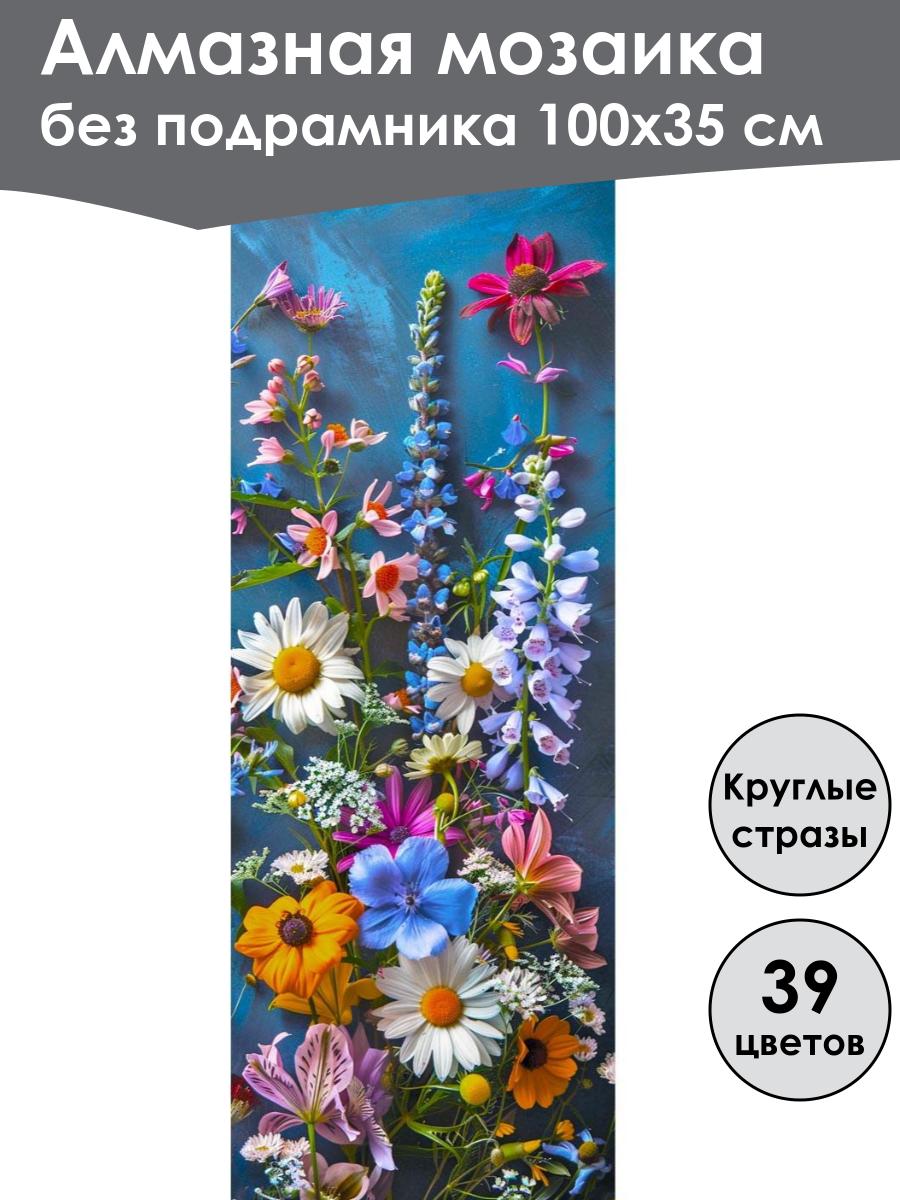 Алмазная мозаика
без подрамника 100х35 см

Круглые стразы

39 цветов