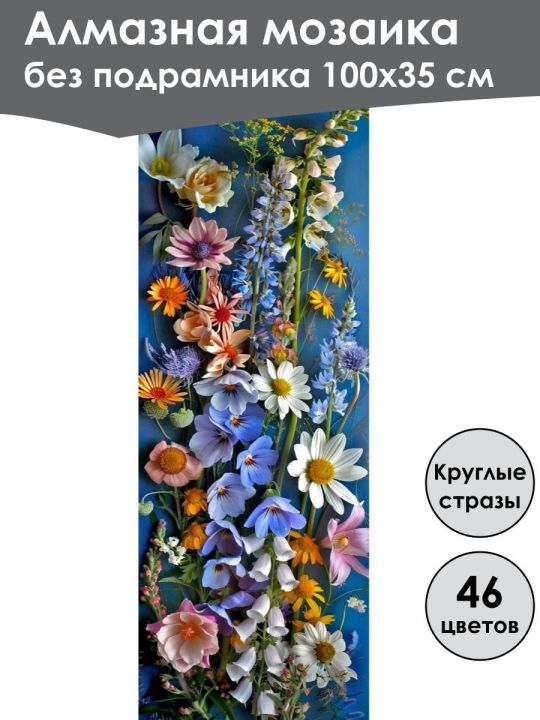 Алмазная мозаика
без подрамника 100х35 см

Круглые стразы

46 цветов