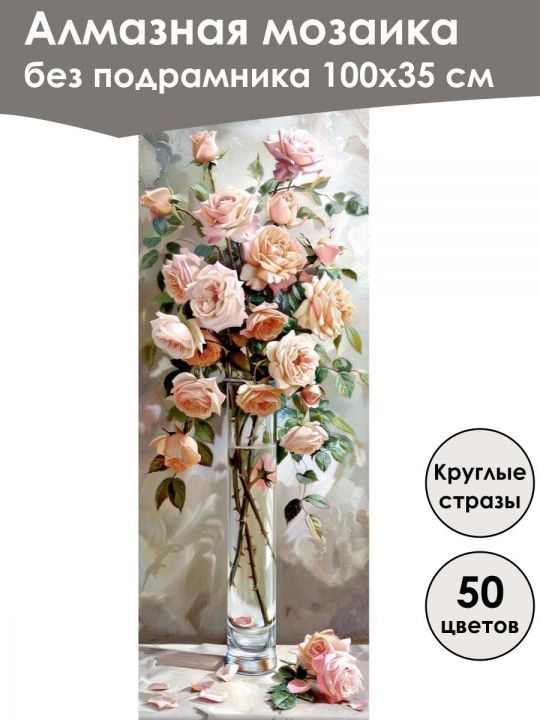 Алмазная мозаика
без подрамника 100х35 см

Круглые стразы

50 цветов