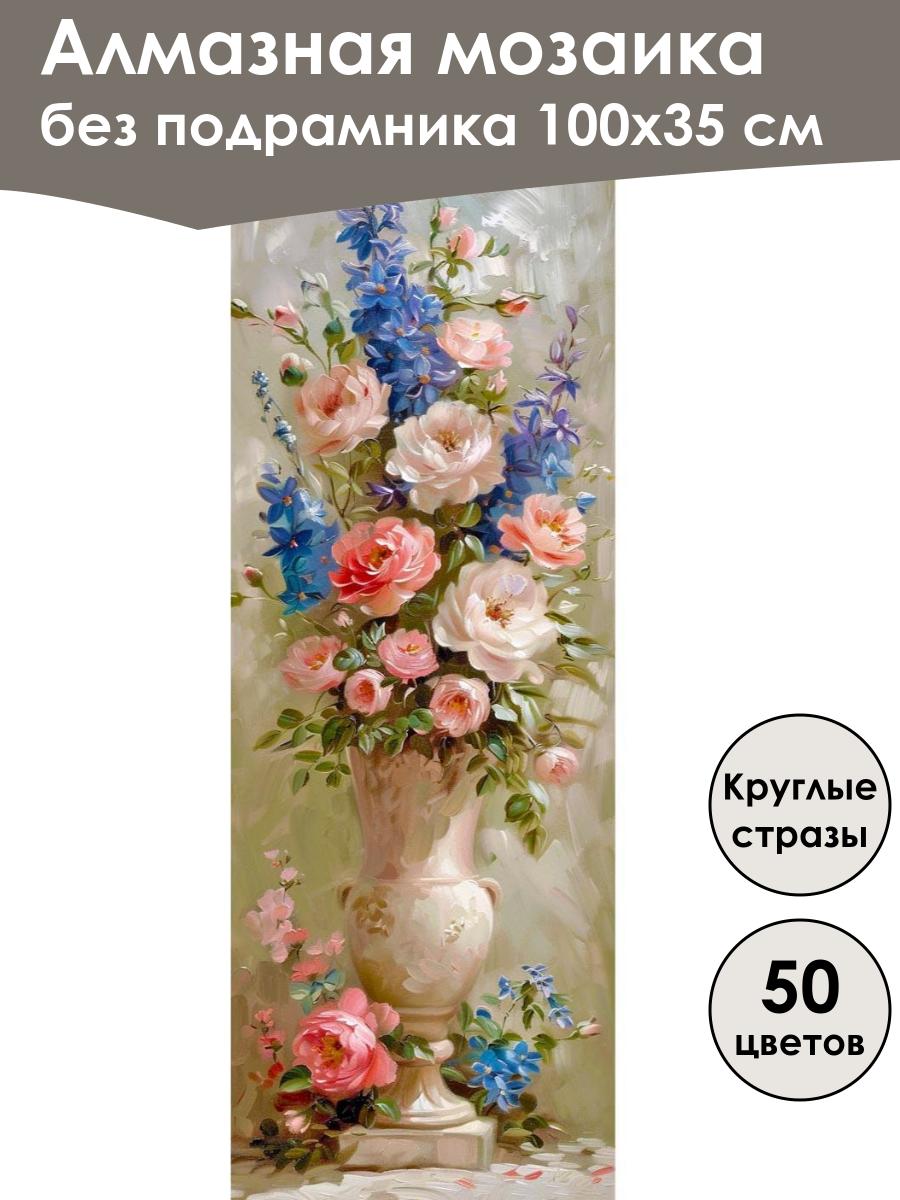 Алмазная мозаика
без подрамника 100х35 см

Круглые стразы

50 цветов