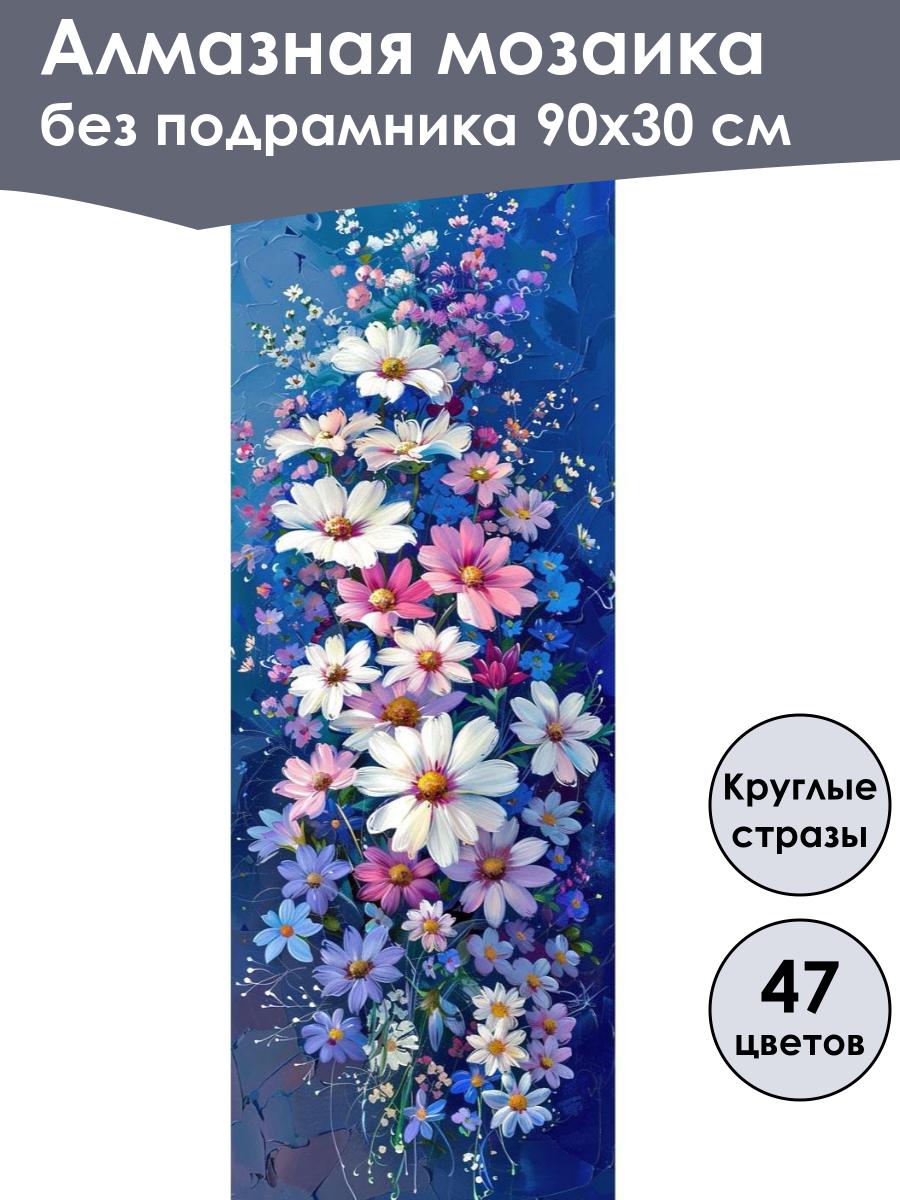 Алмазная мозаика
без подрамника 90х30 см

Круглые стразы

47 цветов