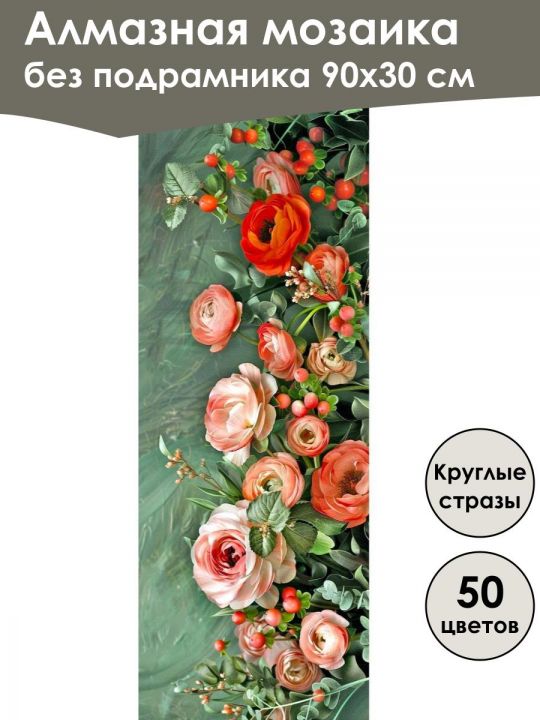 Алмазная мозаика
без подрамника 90х30 см

Круглые стразы

50 цветов