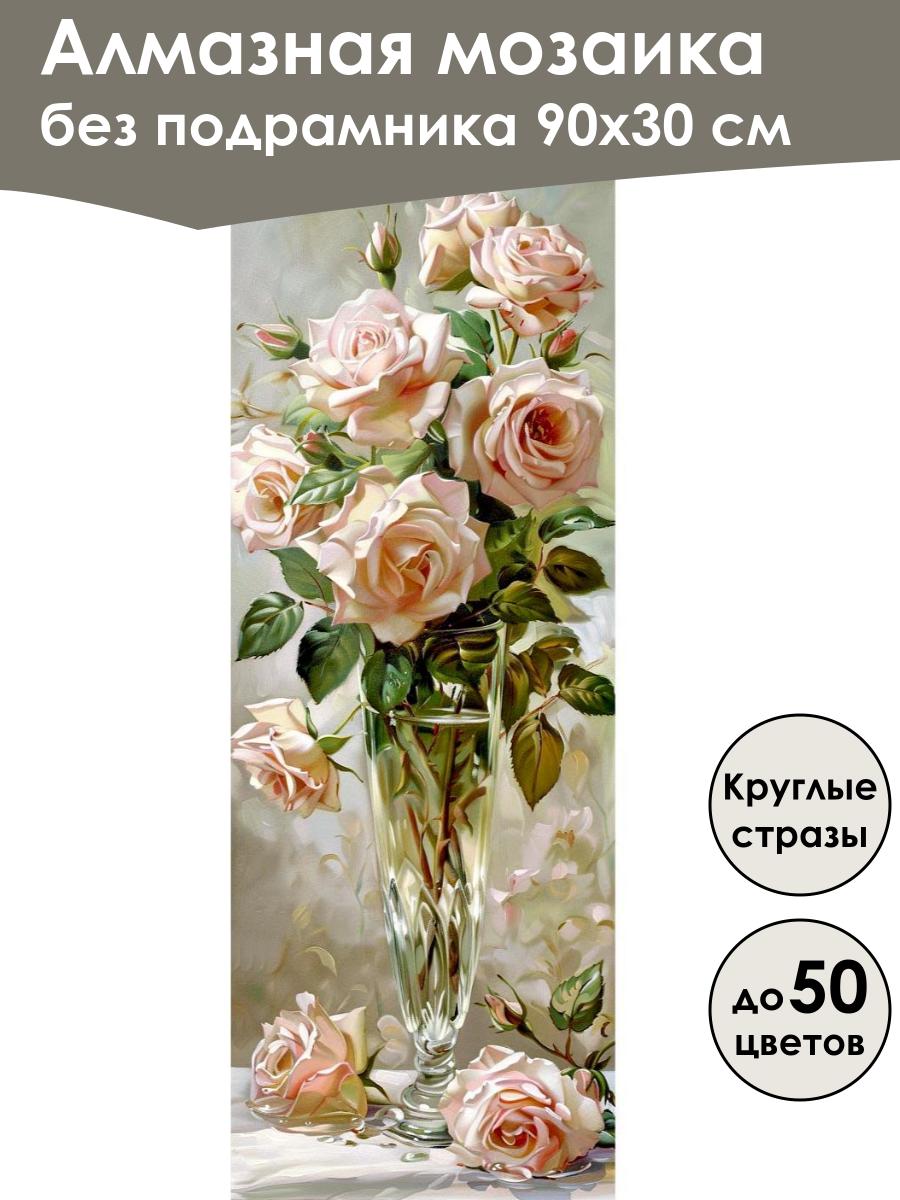 Алмазная мозаика
без подрамника 90х30 см

Круглые стразы

до 50 цветов