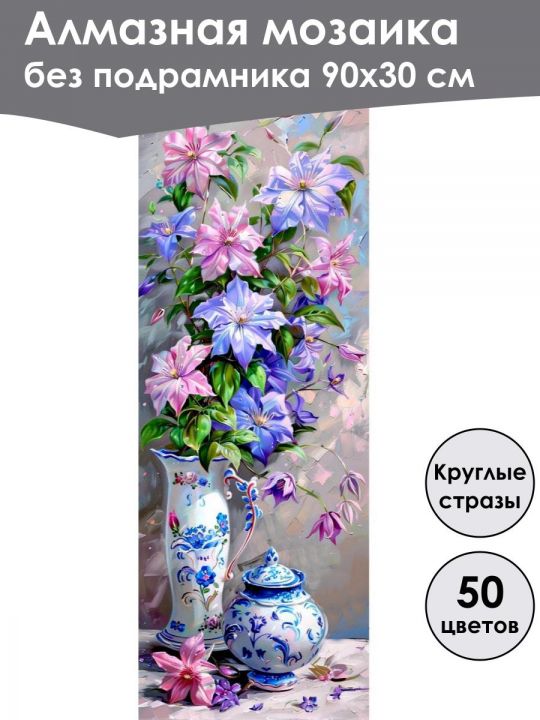 Алмазная мозаика
без подрамника 90х30 см

Круглые стразы

50 цветов