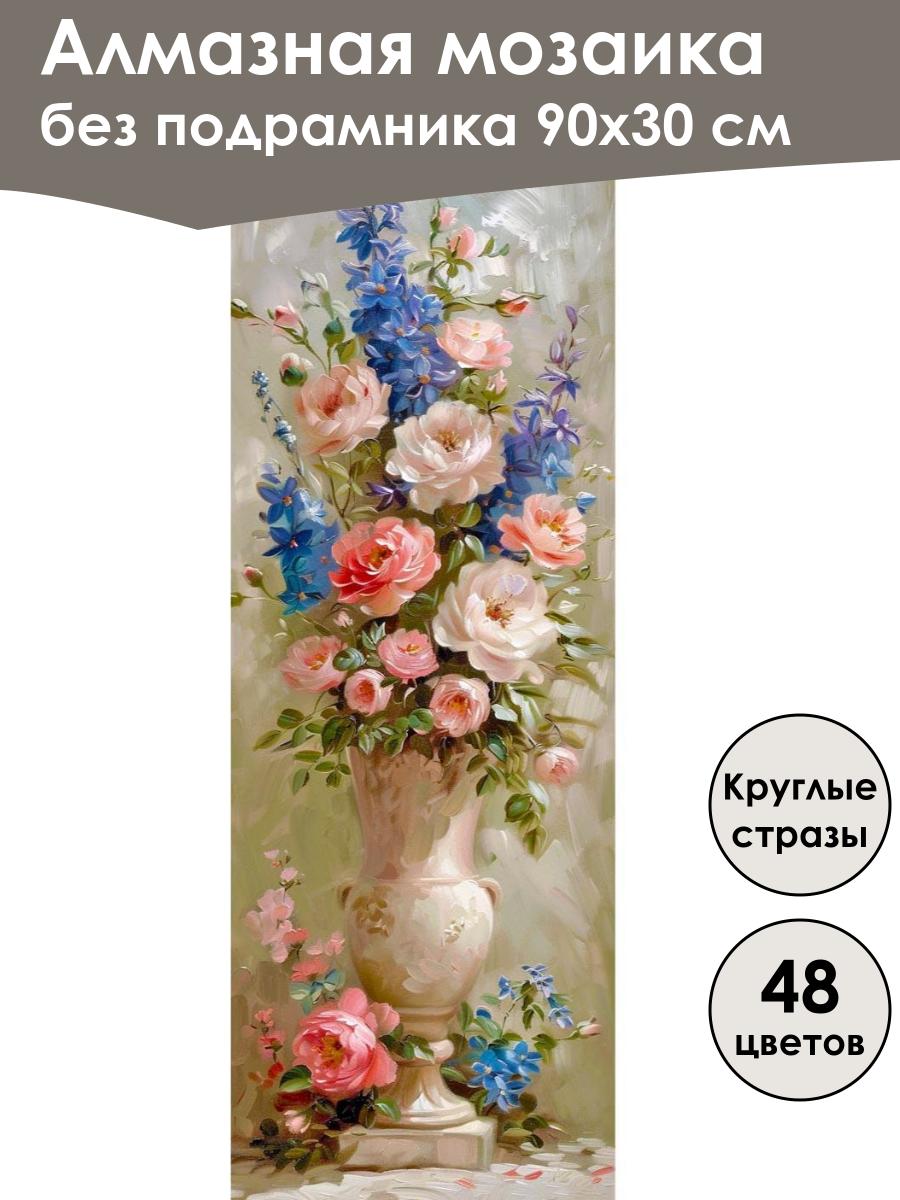 Алмазная мозаика
без подрамника 90х30 см

Круглые стразы

48 цветов