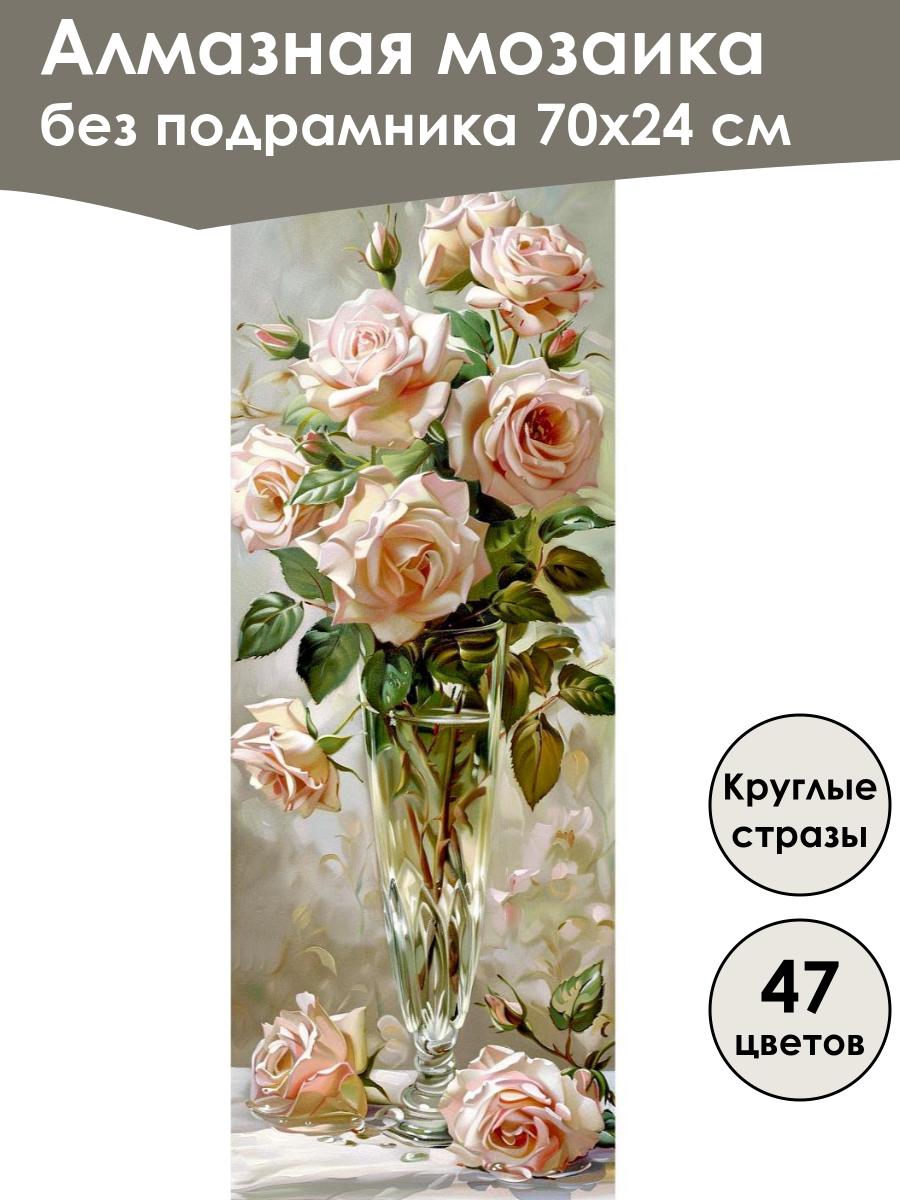 Алмазная мозаика
без подрамника 70х24 см

Круглые стразы

47 цветов