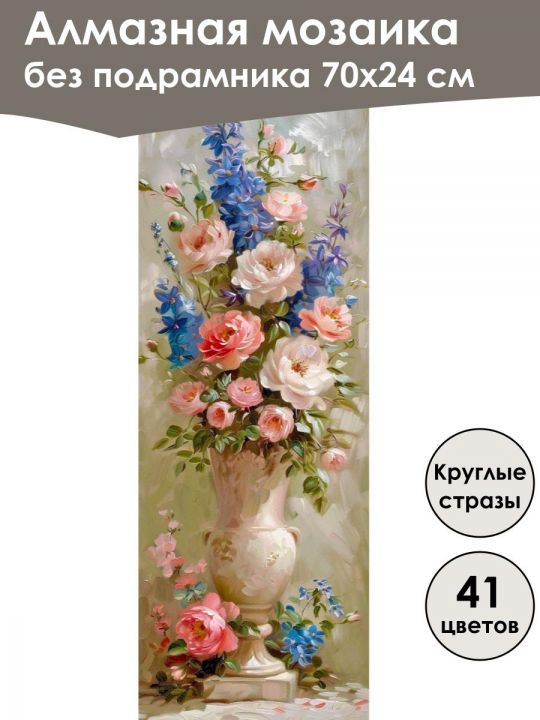 Алмазная мозаика
без подрамника 70х24 см

Круглые стразы

41 цветов