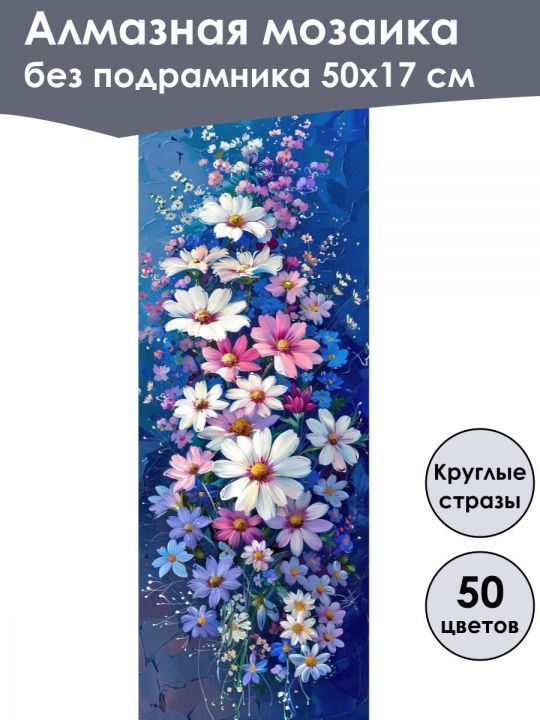 Алмазная мозаика
без подрамника 50х17 см

Круглые стразы

50 цветов