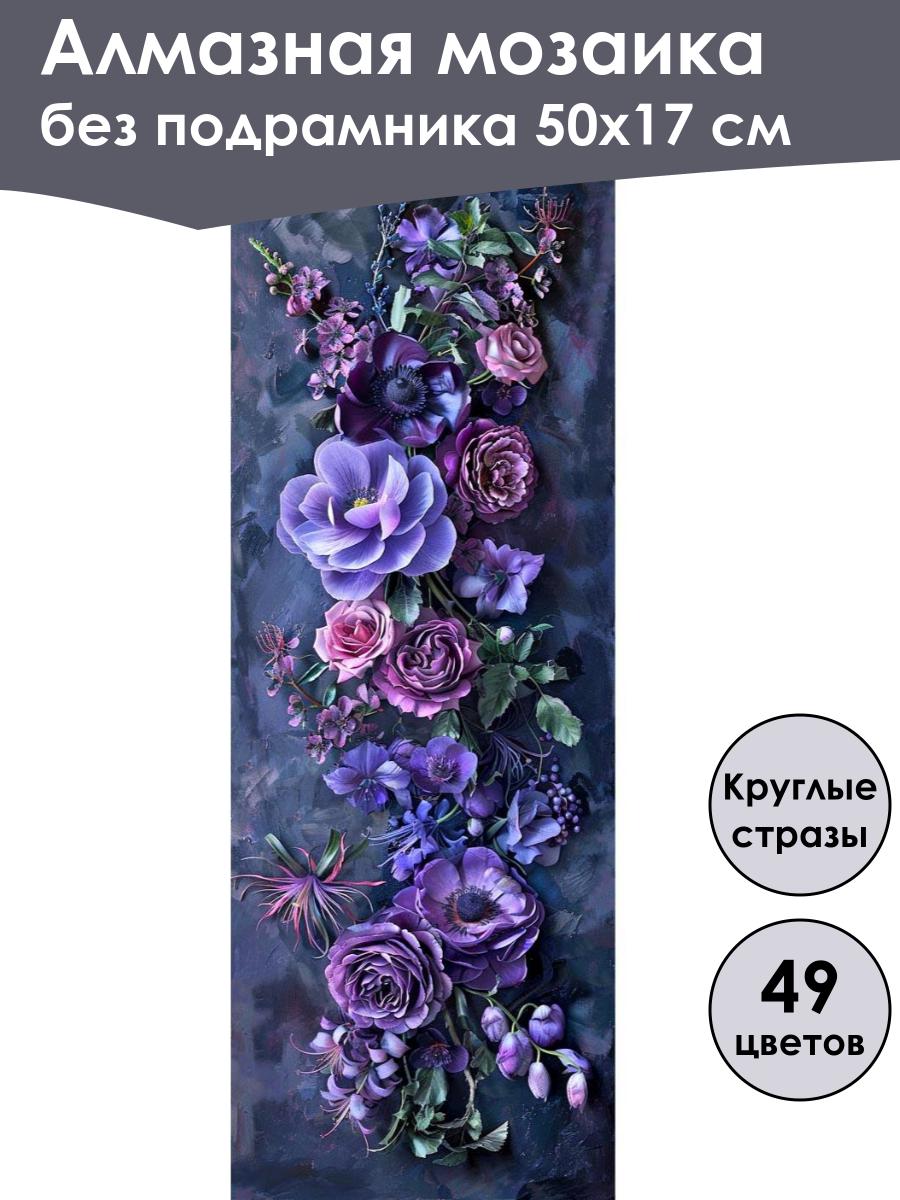 Алмазная мозаика
без подрамника 50х17 см

Круглые стразы

49 цветов