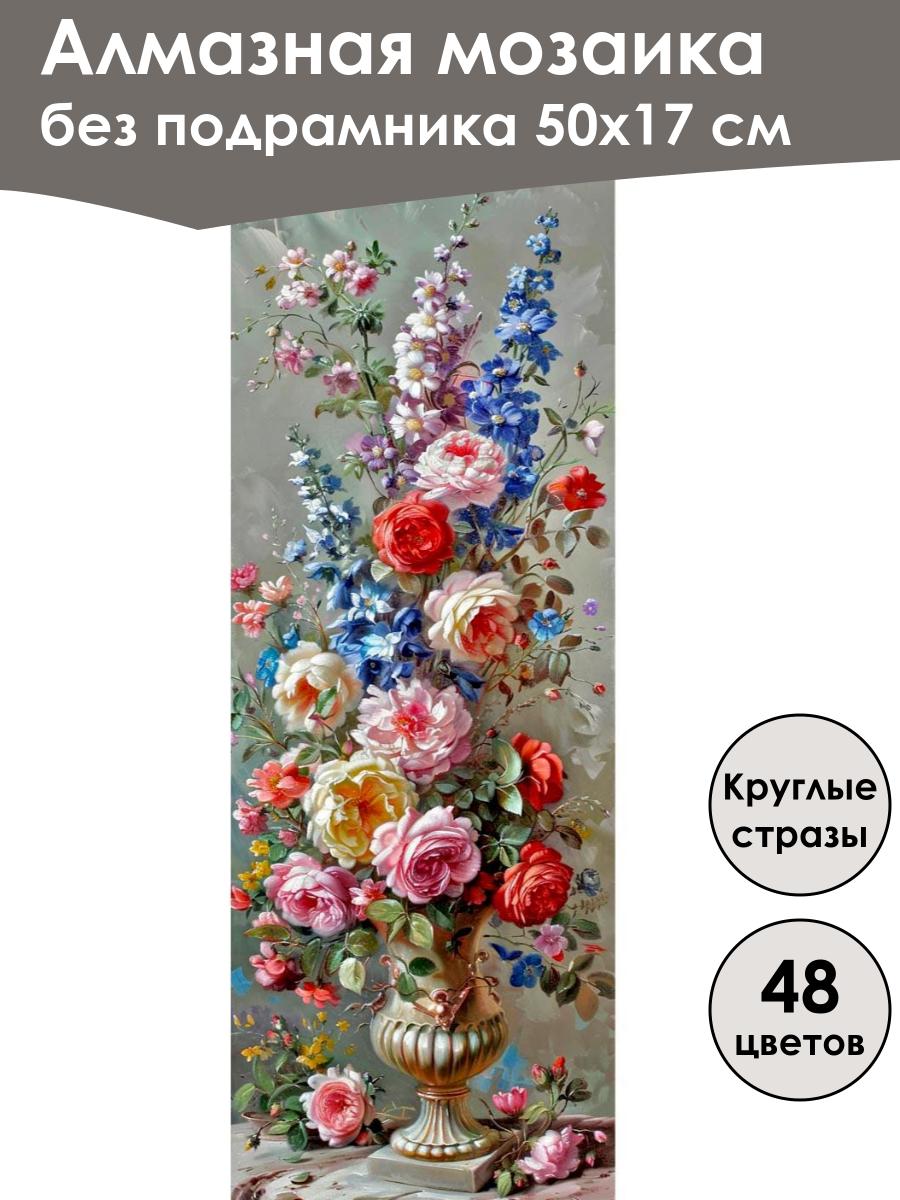 Алмазная мозаика
без подрамника 50х17 см

Круглые
стразы

48
цветов