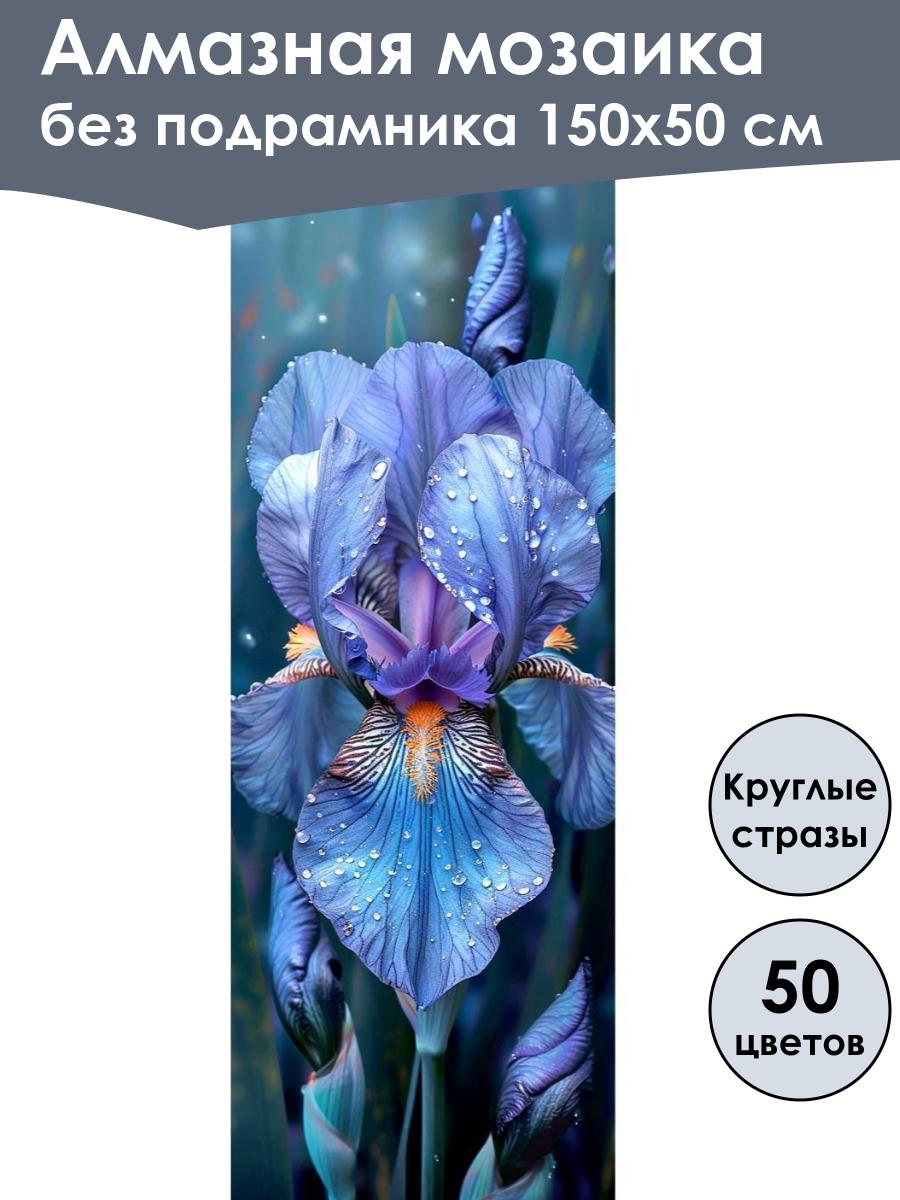 Алмазная мозаика
без подрамника 150x50 см

Круглые стразы

50 цветов