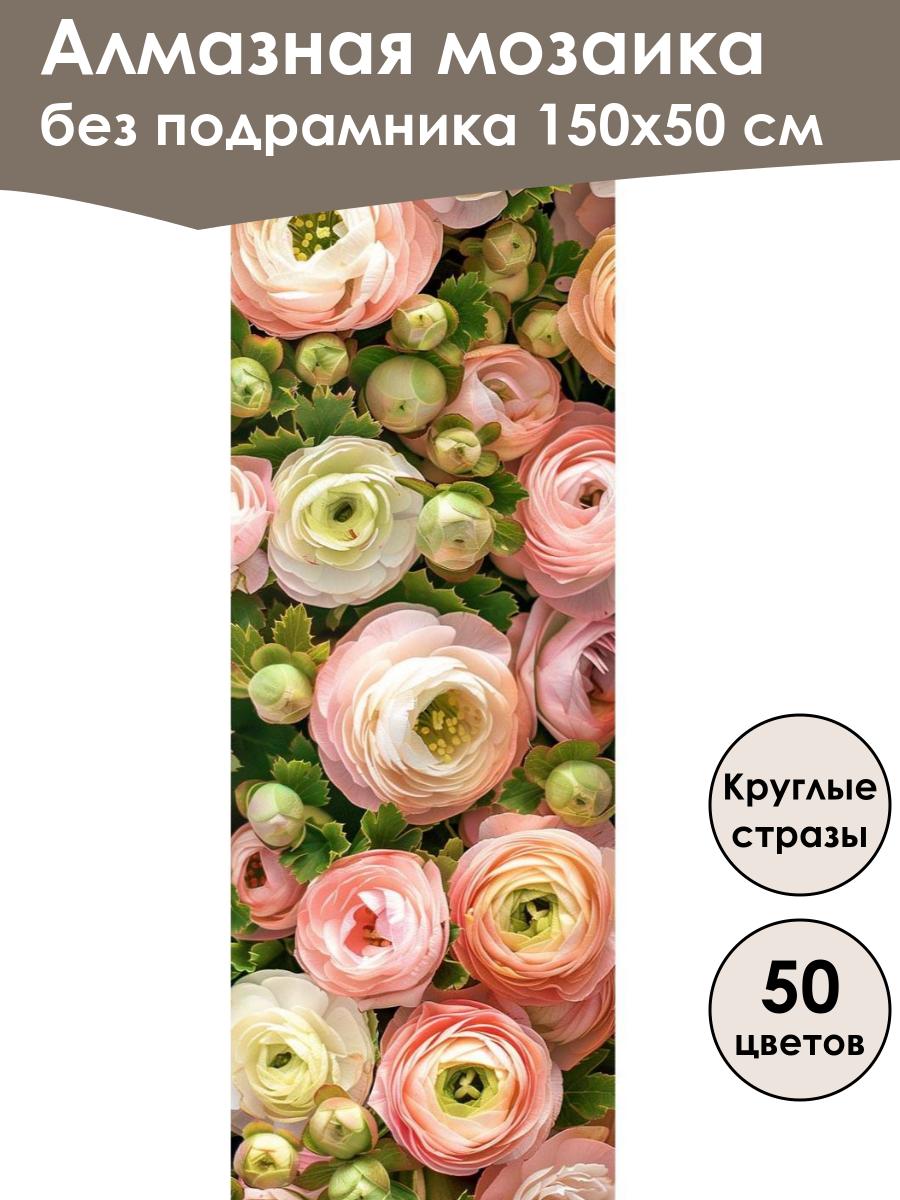 Алмазная мозаика
без подрамника 150х50 см

Круглые стразы

50 цветов