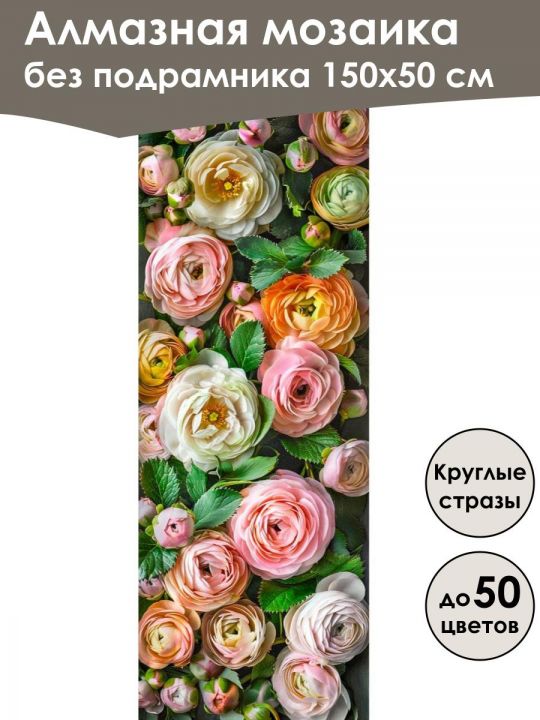 Алмазная мозаика
без подрамника 150х50 см

Круглые стразы

до 50 цветов