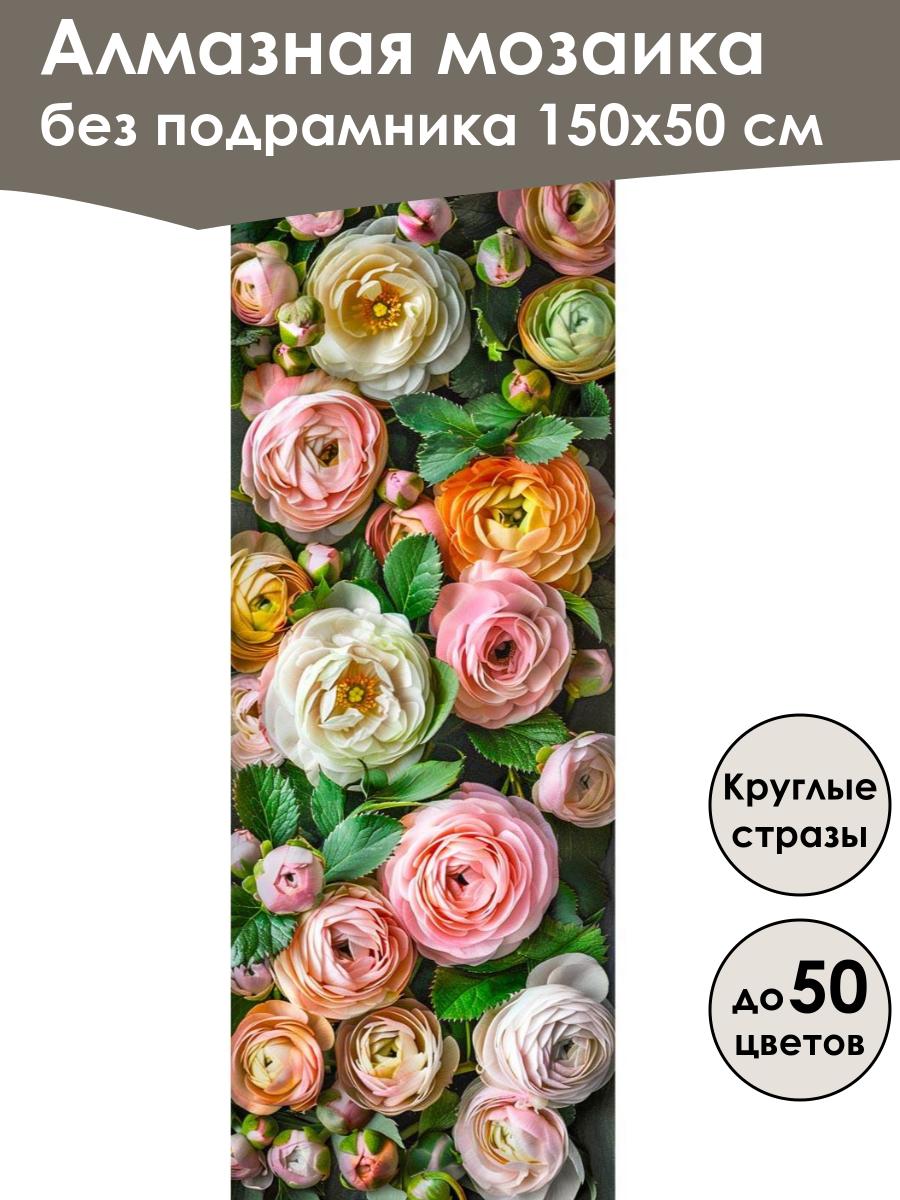 Алмазная мозаика
без подрамника 150х50 см

Круглые
стразы

до 50
цветов