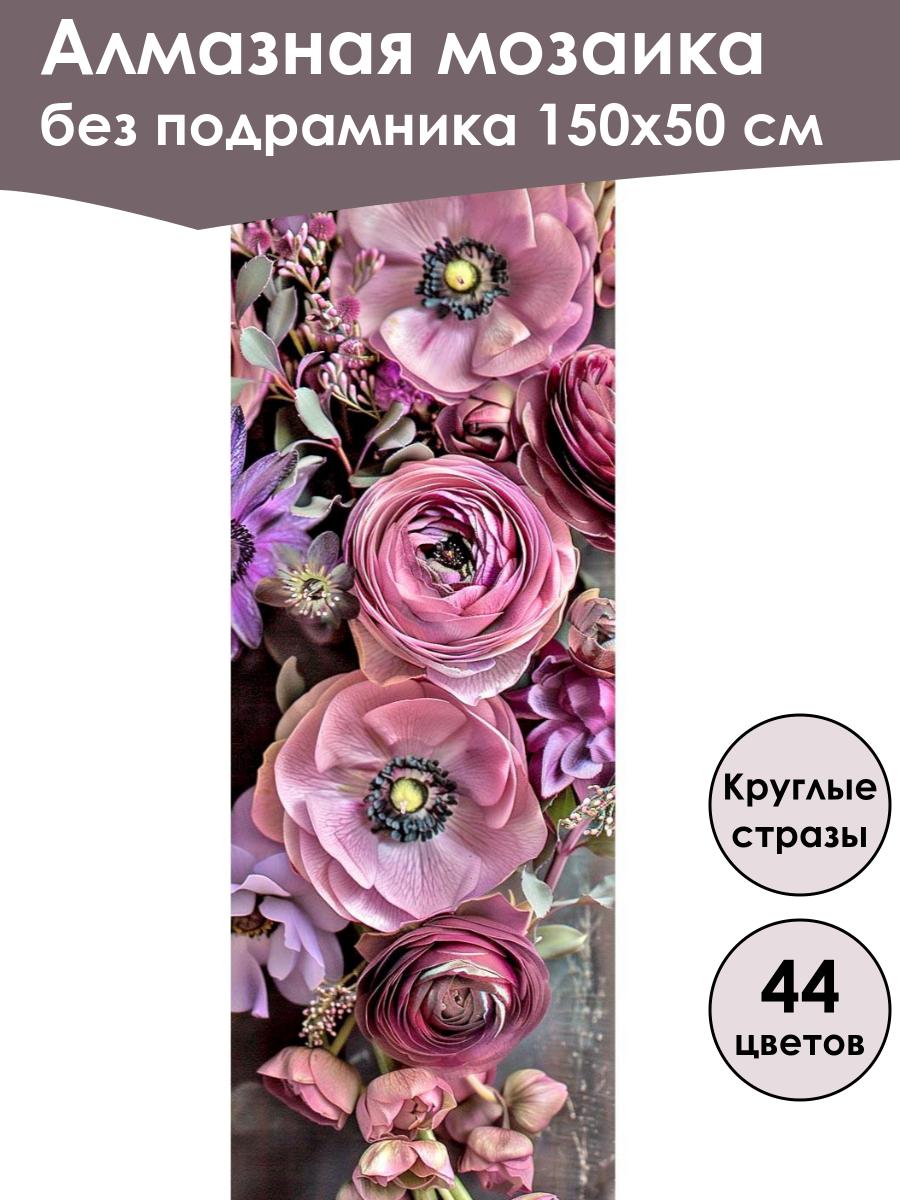 Алмазная мозаика
без подрамника 150х50 см

Круглые стразы

44 цветов