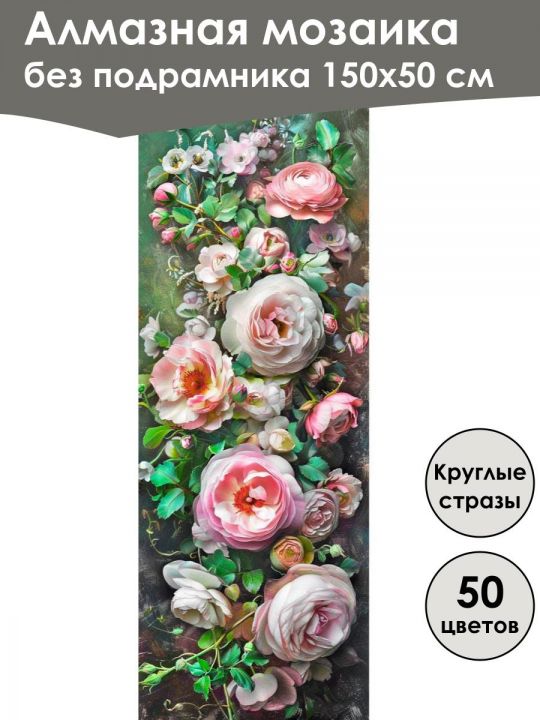 Алмазная мозаика
без подрамника 150х50 см

Круглые стразы

50 цветов