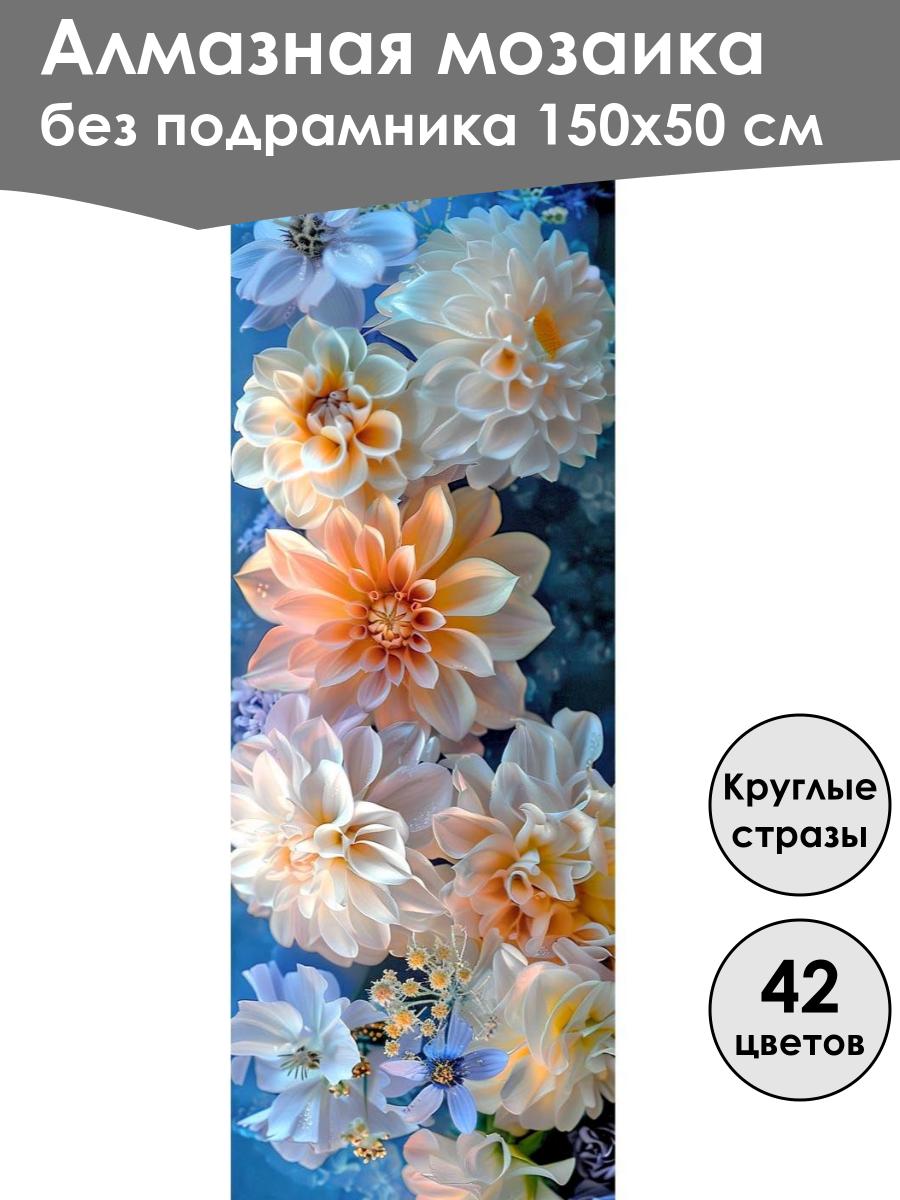 Алмазная мозаика
без подрамника 150х50 см

Круглые стразы

42 цветов