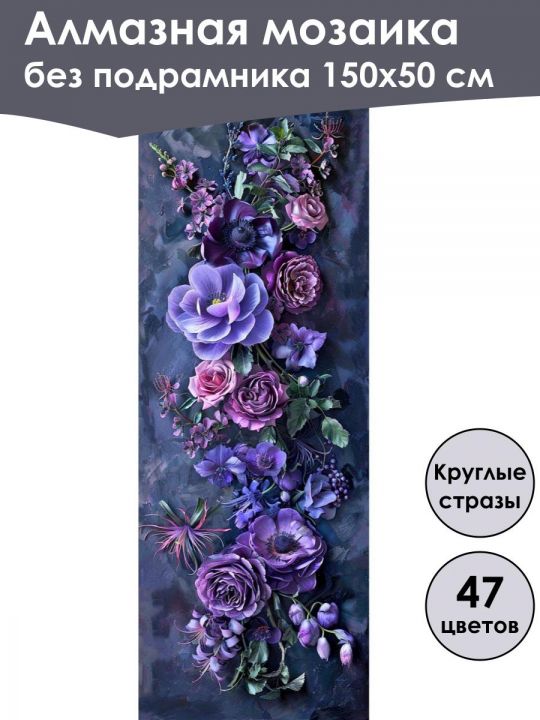 Алмазная мозаика
без подрамника 150х50 см

Круглые стразы

47 цветов