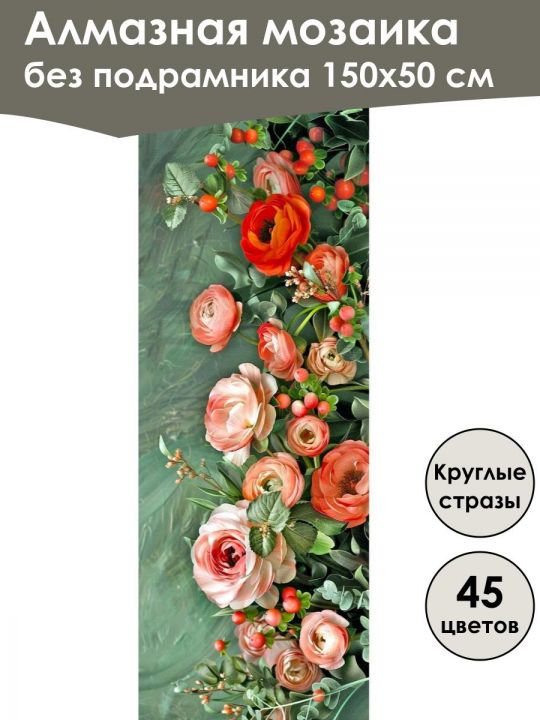 Алмазная мозаика
без подрамника 150х50 см

Круглые стразы

45 цветов