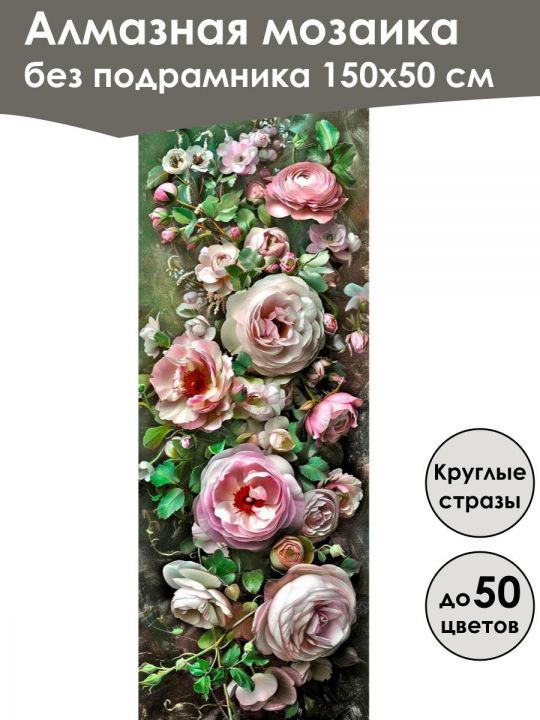 Алмазная мозаика
без подрамника 150х50 см

Круглые стразы

до 50 цветов