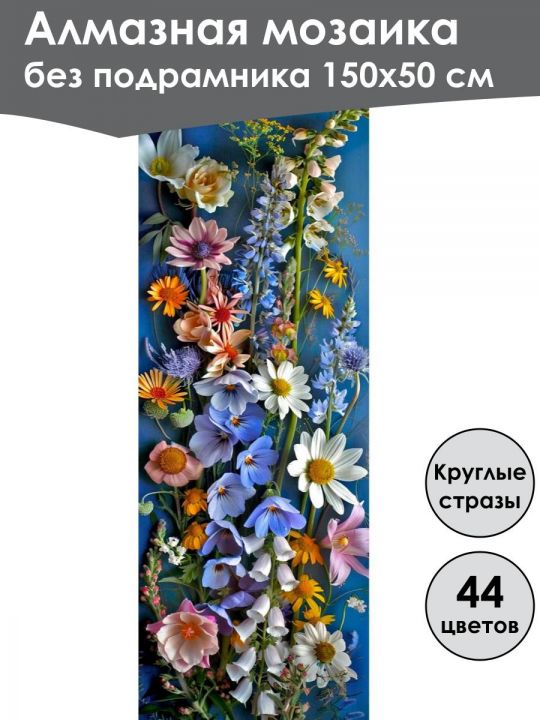 Алмазная мозаика
без подрамника 150х50 см

Круглые стразы

44 цветов