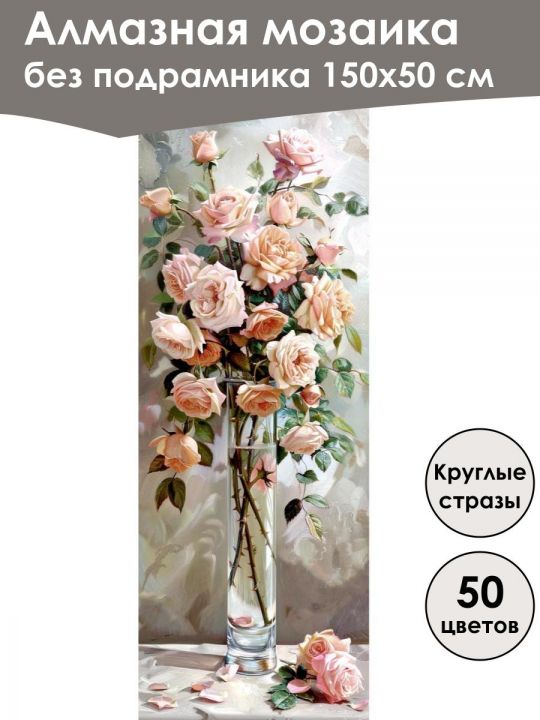 Алмазная мозаика
без подрамника 150x50 см

Круглые стразы

50 цветов