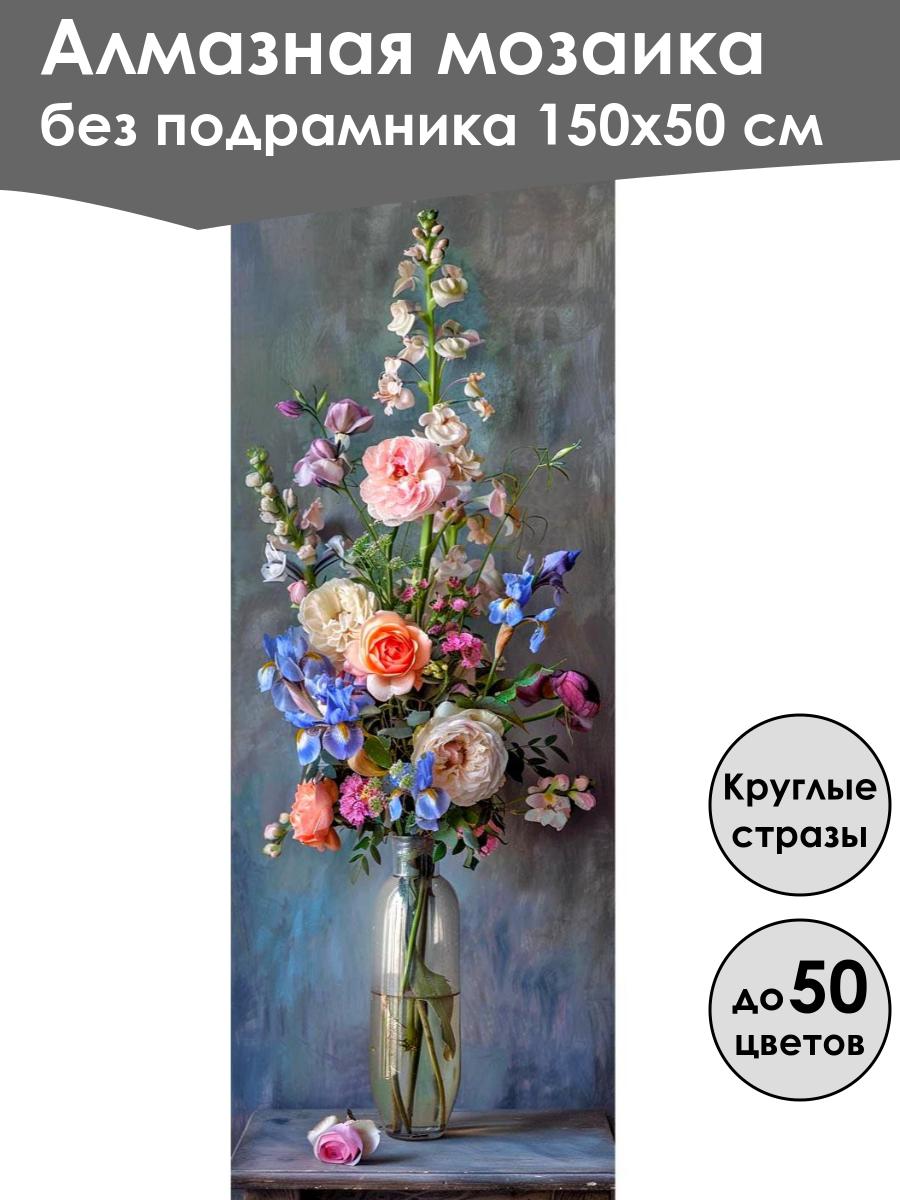 Алмазная мозаика
без подрамника 150х50 см

Круглые стразы

до 50 цветов