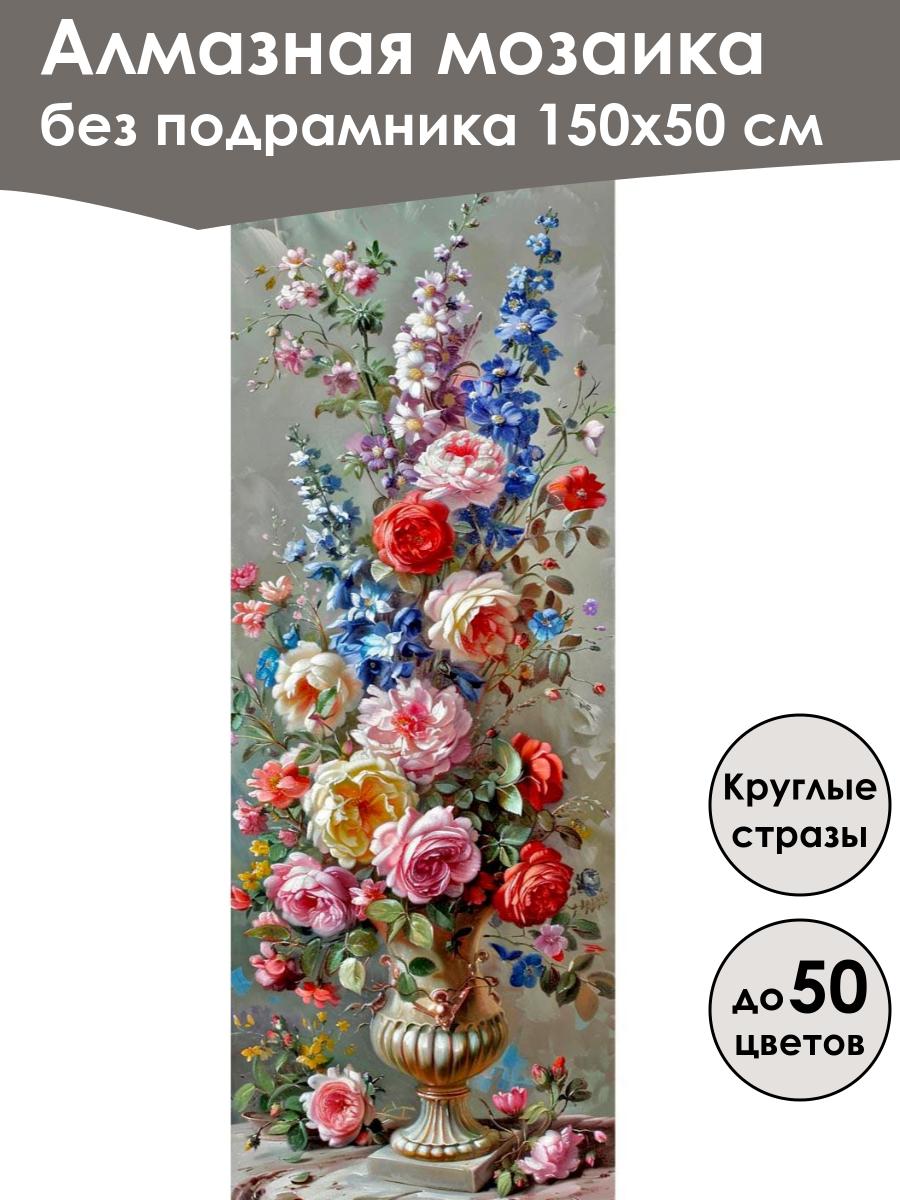 Алмазная мозаика
без подрамника 150х50 см

Круглые стразы

до 50 цветов