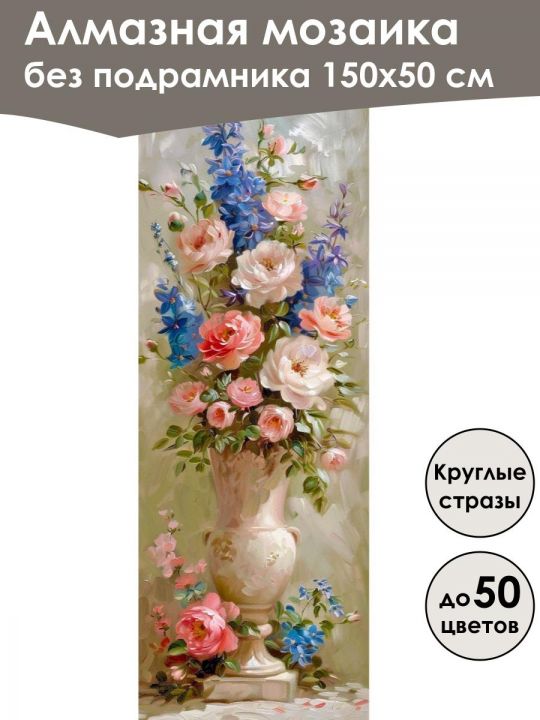 Алмазная мозаика
без подрамника 150х50 см

Круглые стразы

до 50 цветов