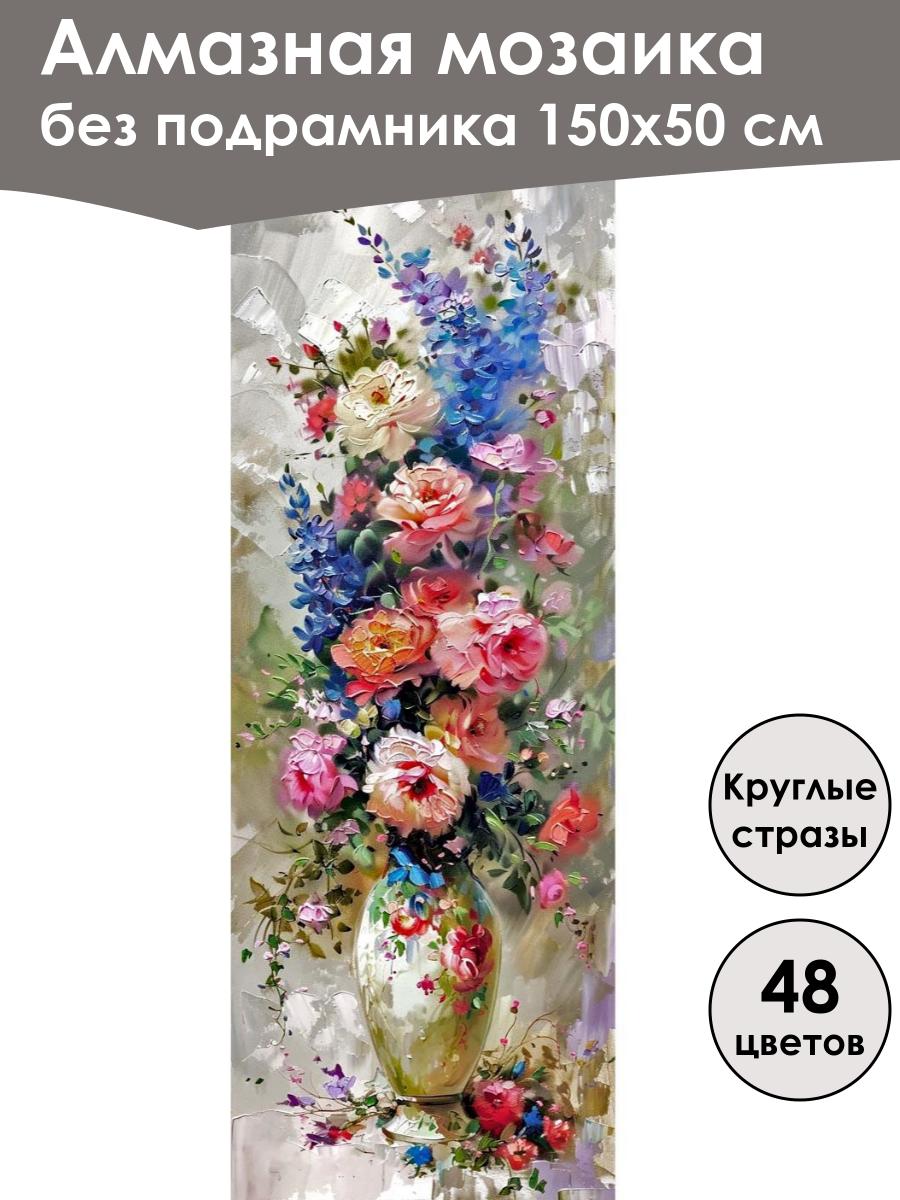 Алмазная мозаика
без подрамника 150х50 см

Круглые стразы

48 цветов