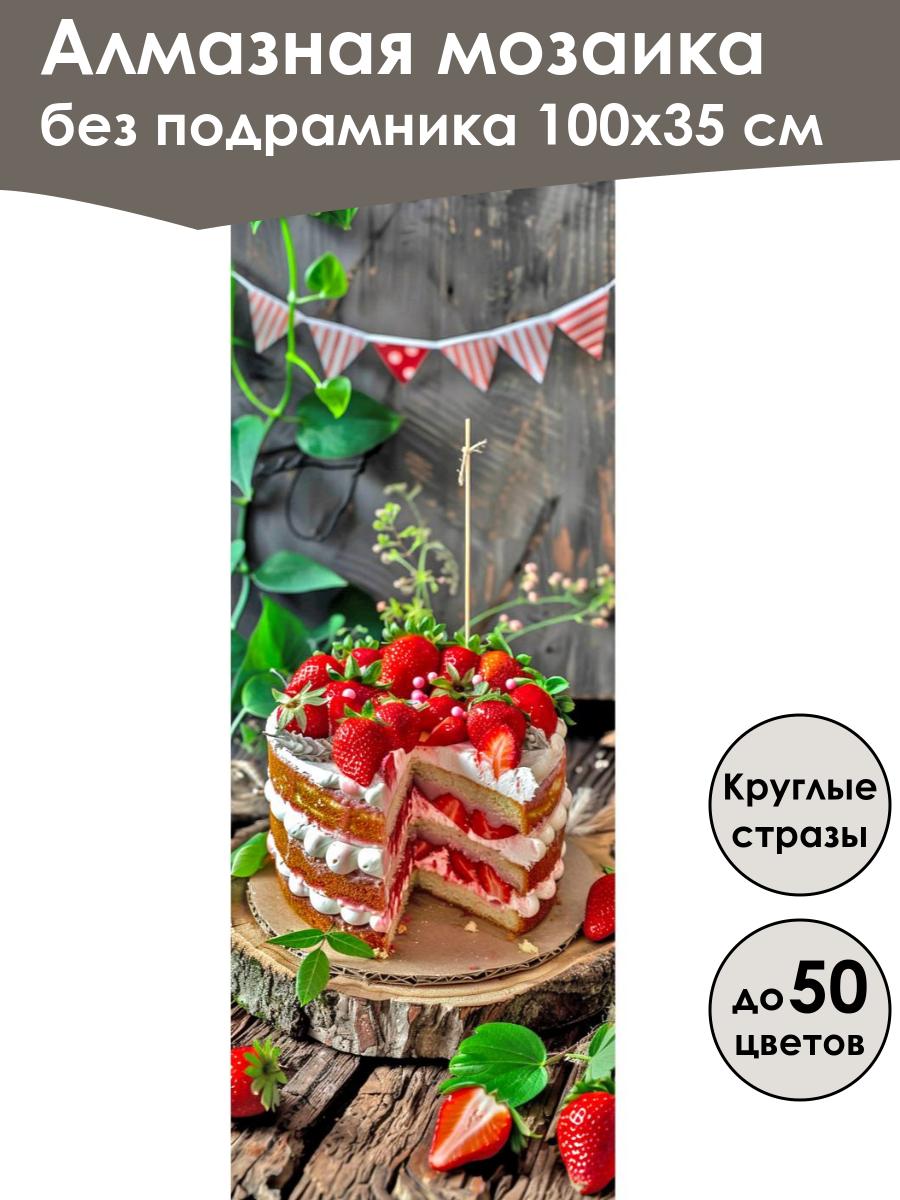 Алмазная мозаика
без подрамника 100х35 см

Круглые стразы

до 50 цветов